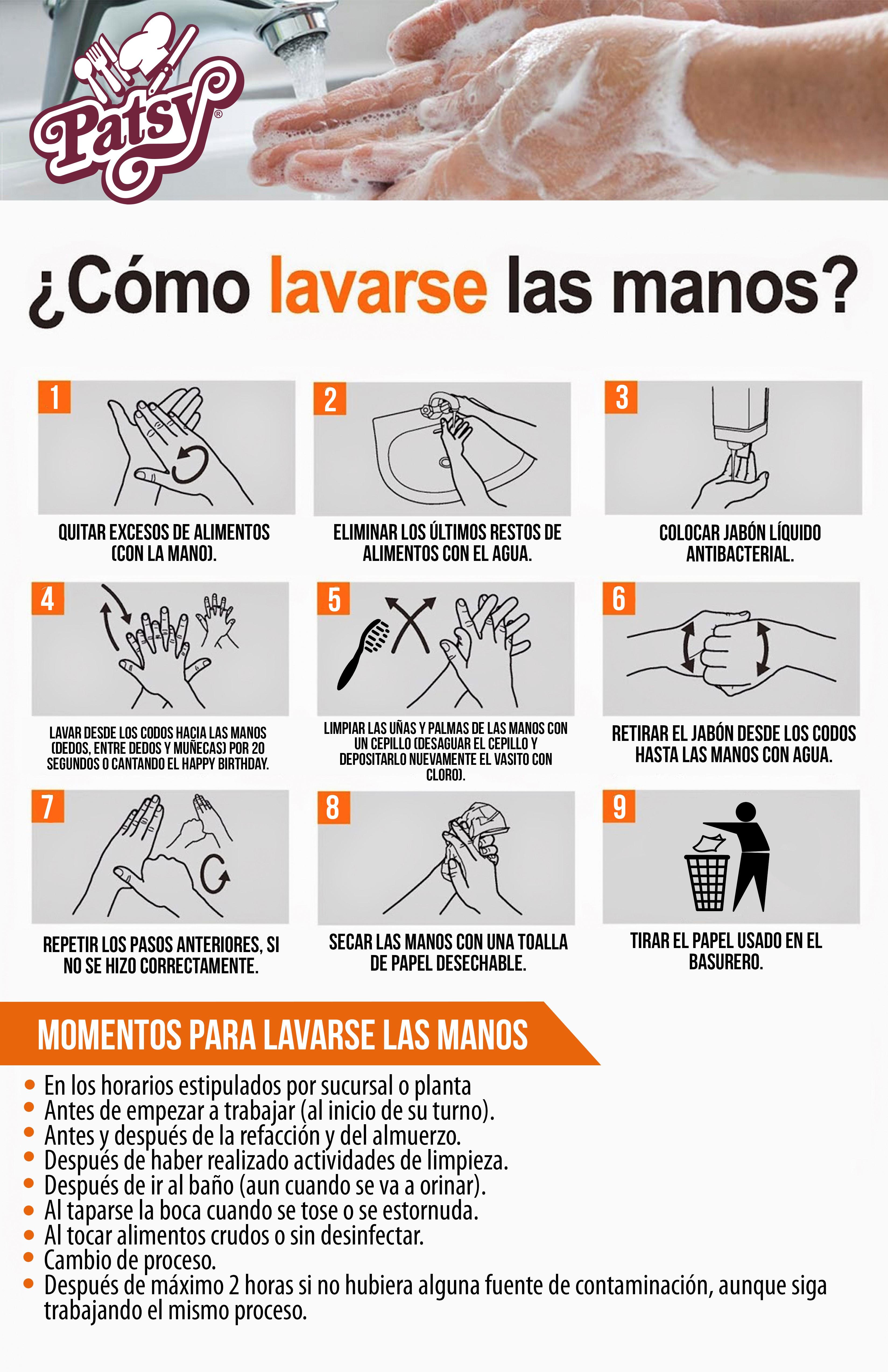 Patsy®

¿Cómo lavarse las manos?

1
QUITAR EXCESOS DE ALIMENTOS (CON LA MANO).

2
ELIMINAR LOS ÚLTIMOS RESTOS DE ALIMENTOS CON EL AGUA.

3
COLOCAR JABÓN LÍQUIDO ANTIBACTERIAL.

4
LAVAR DESDE LOS CODOS HACIA LAS MANOS (DEDOS, ENTRE DEDOS Y MUÑECAS) POR 20 SEGUNDOS O CANTANDO EL HAPPY BIRTHDAY.

5
LIMPIAR LAS UÑAS Y PALMAS DE LAS MANOS CON UN CEPILLO (DESAGUAR EL CEPILLO Y DEPOSITARLO NUEVAMENTE EL VASITO CON CLORO).

6
RETIRAR EL JABÓN DESDE LOS CODOS HASTA LAS MANOS CON AGUA.

7
REPETIR LOS PASOS ANTERIORES, SI NO SE HIZO CORRECTAMENTE.

8
SECAR LAS MANOS CON UNA TOALLA DE PAPEL DESECHABLE.

9
TIRAR EL PAPEL USADO EN EL BASURERO.

MOMENTOS PARA LAVARSE LAS MANOS

• En los horarios estipulados por sucursal o planta
• Antes de empezar a trabajar (al inicio de su turno).
• Antes y después de la refacción y del almuerzo.
• Después de haber realizado actividades de limpieza.
• Después de ir al baño (aun cuando se va a orinar).
• Al taparse la boca cuando se tose o se estornuda.
• Al tocar alimentos crudos o sin desinfectar.
• Cambio de proceso.
• Después de máximo 2 horas si no hubiera alguna fuente de contaminación, aunque siga trabajando el mismo proceso.