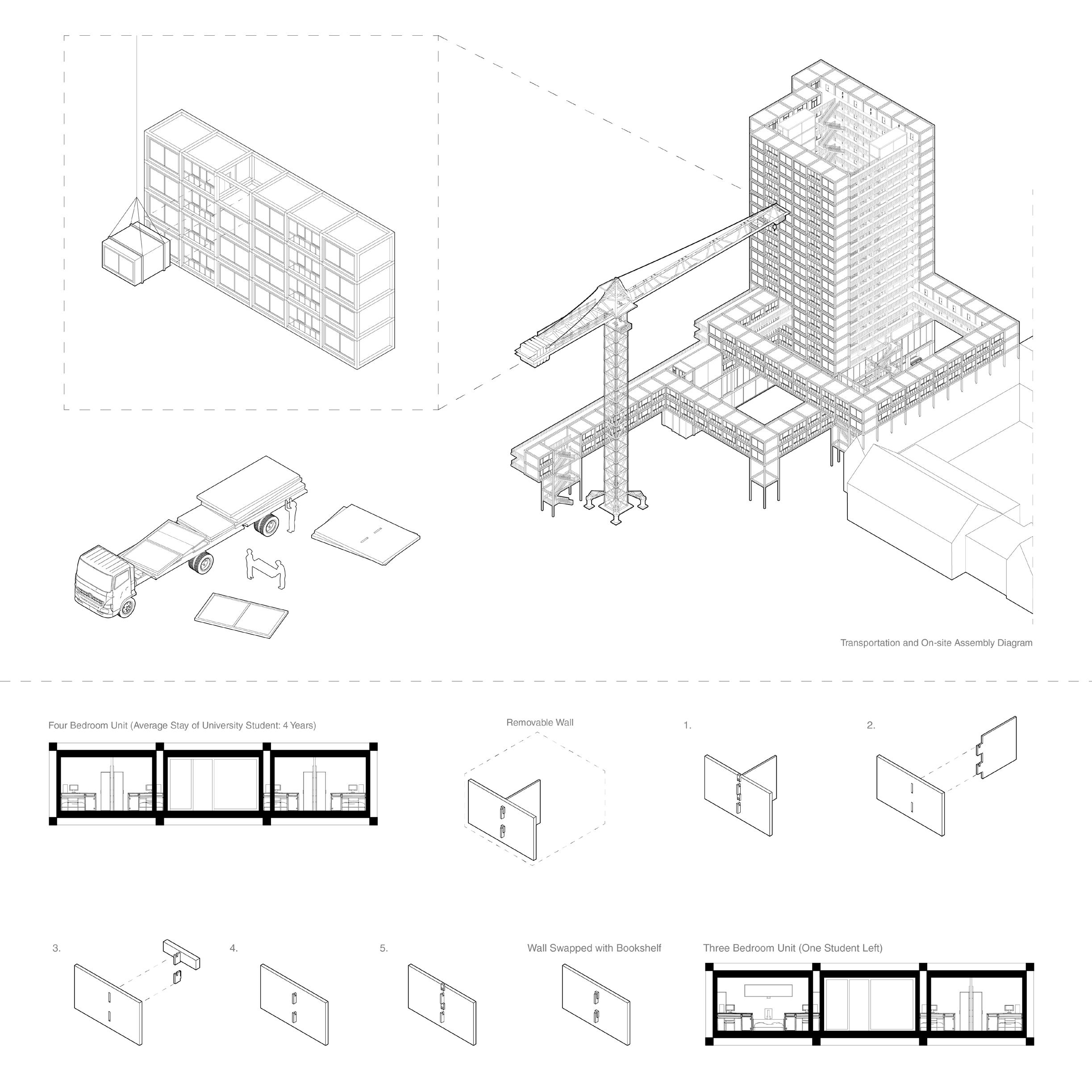 Transportation and On-site Assembly Diagram

Four Bedroom Unit (Average Stay of University Student: 4 Years)

Removable Wall

1.

2.

3.

4.

5.

Wall Swapped with Bookshelf

Three Bedroom Unit (One Student Left)