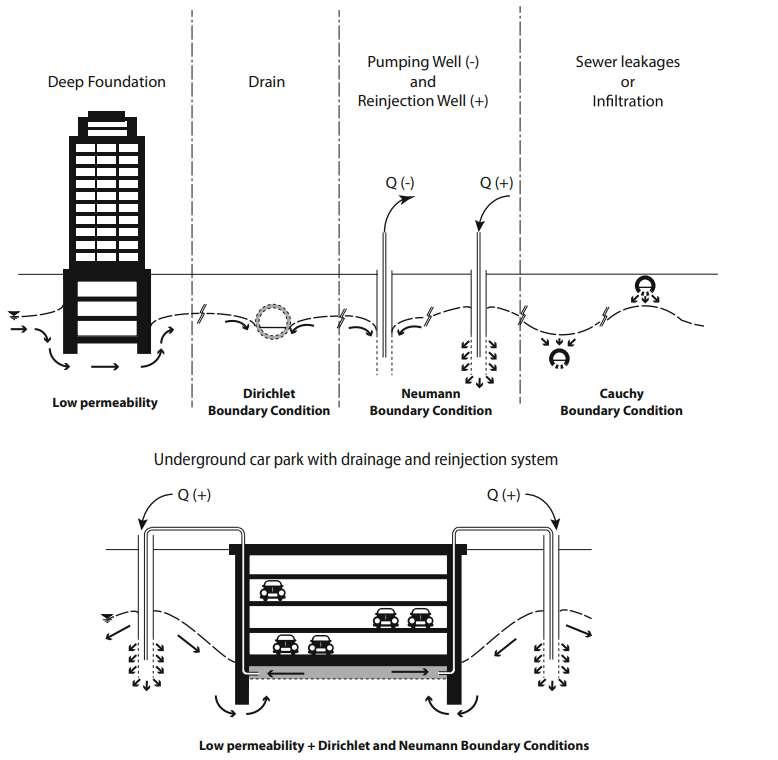 Deep Foundation

Drain

Pumping Well (-) and Reinjection Well (+)

Sewer leakages or Infiltration

Q (-)

Q (+)

Low permeability

Dirichlet Boundary Condition

Neumann Boundary Condition

Cauchy Boundary Condition

Underground car park with drainage and reinjection system

Q (+)

Q (+)

Low permeability + Dirichlet and Neumann Boundary Conditions