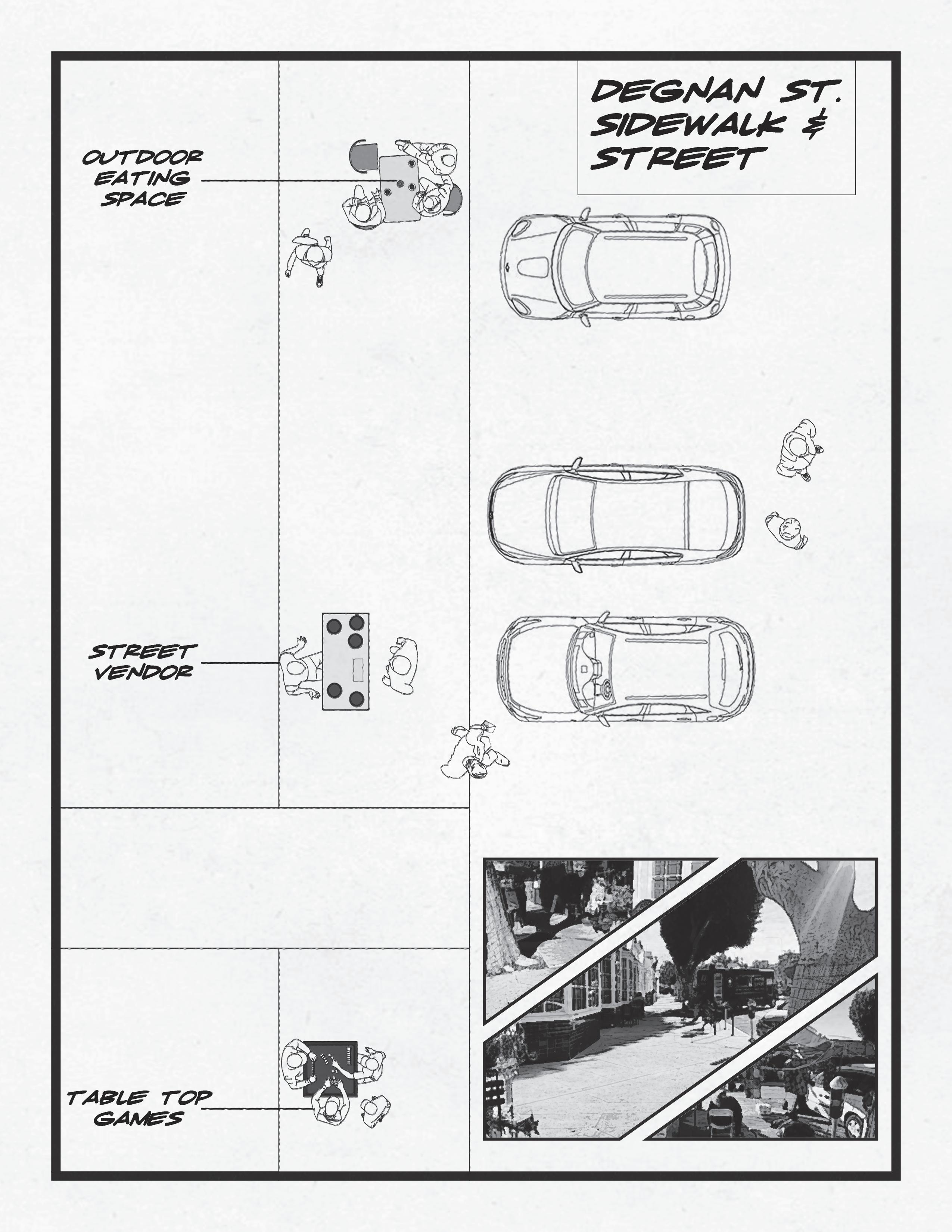 DEGNAN ST. SIDEWALK & STREET

OUTDOOR EATING SPACE

STREET VENDOR

TABLE TOP GAMES