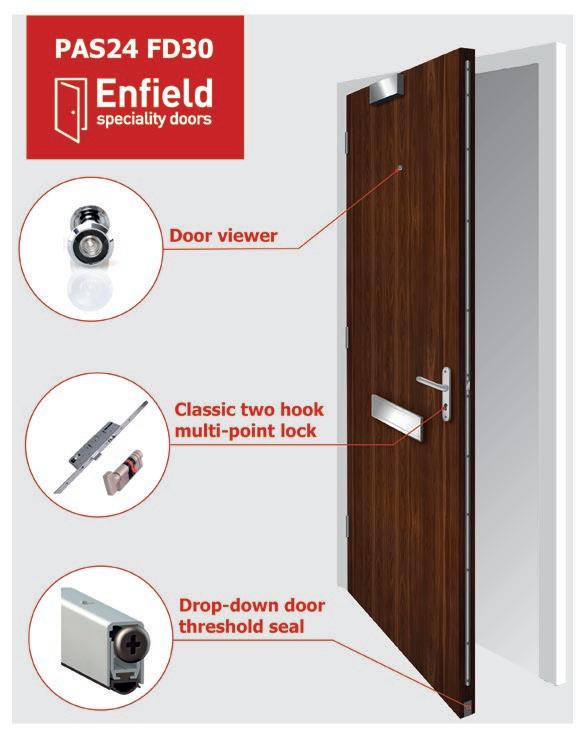 PAS24 FD30

Enfield
speciality doors

Door viewer

Classic two hook multi-point lock

Drop-down door threshold seal