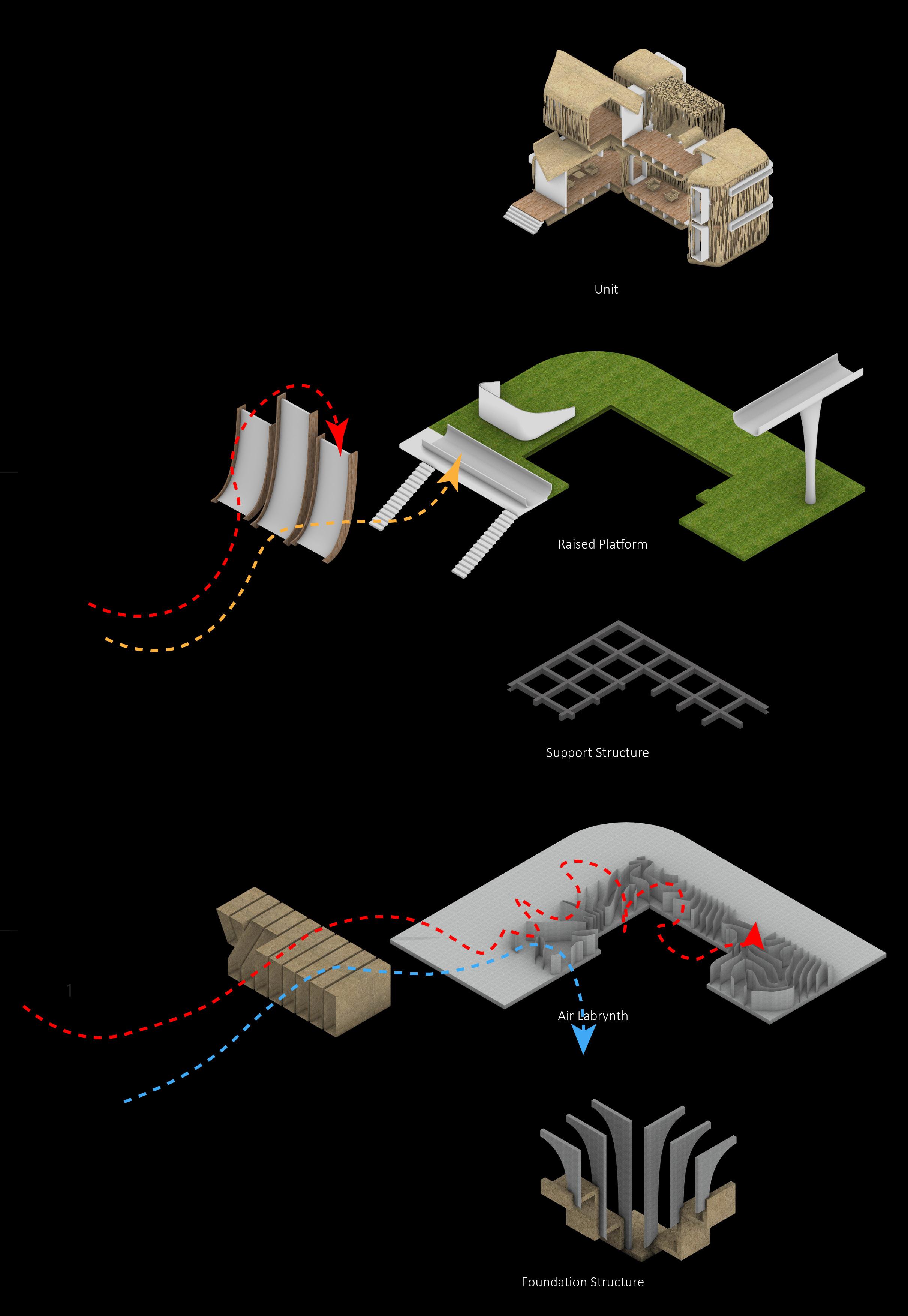 Unit

Raised Platform

Support Structure

1

Air Labrynth

Foundation Structure