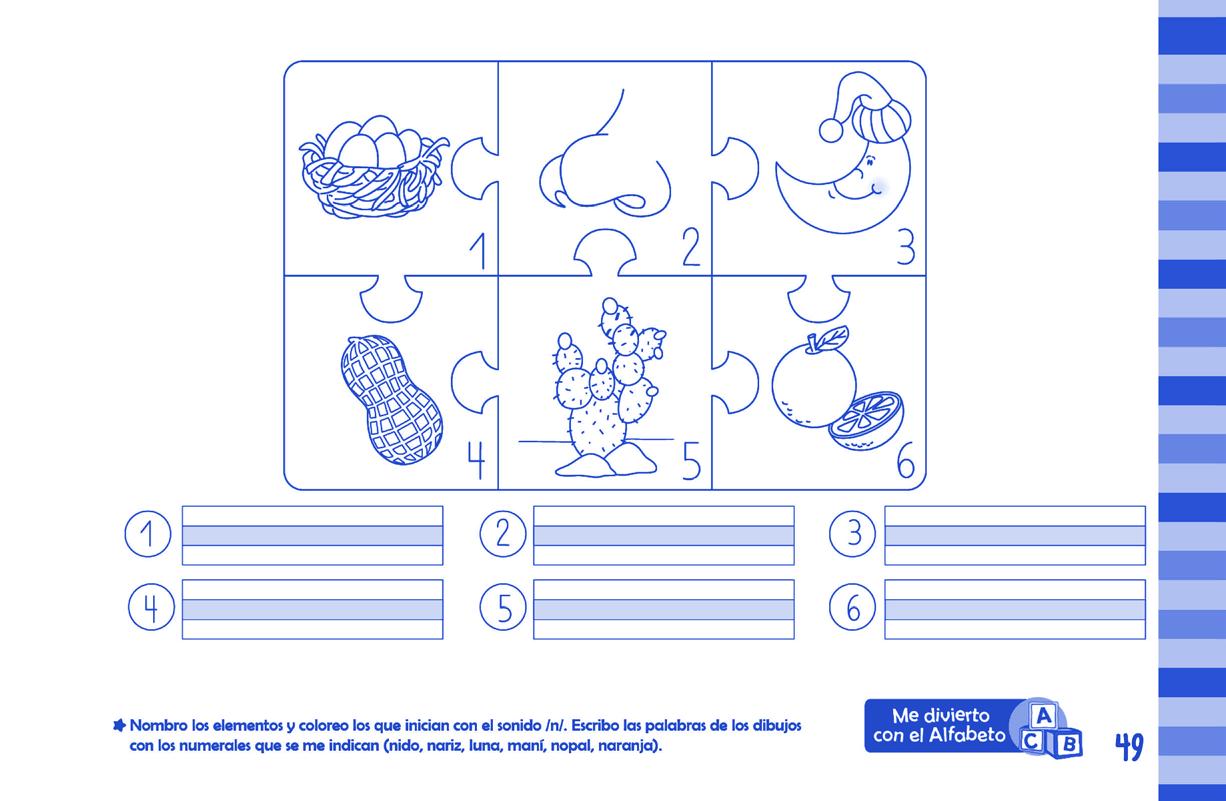 1 2 3

4 5 6

1

2

3

4

5

6

Nombro los elementos y coloreo los que inician con el sonido /n/. Escribo las palabras de los dibujos con los numerales que se me indican (nido, nariz, luna, maní, nopal, naranja).

Me divierto con el Alfabeto

A
C B

49