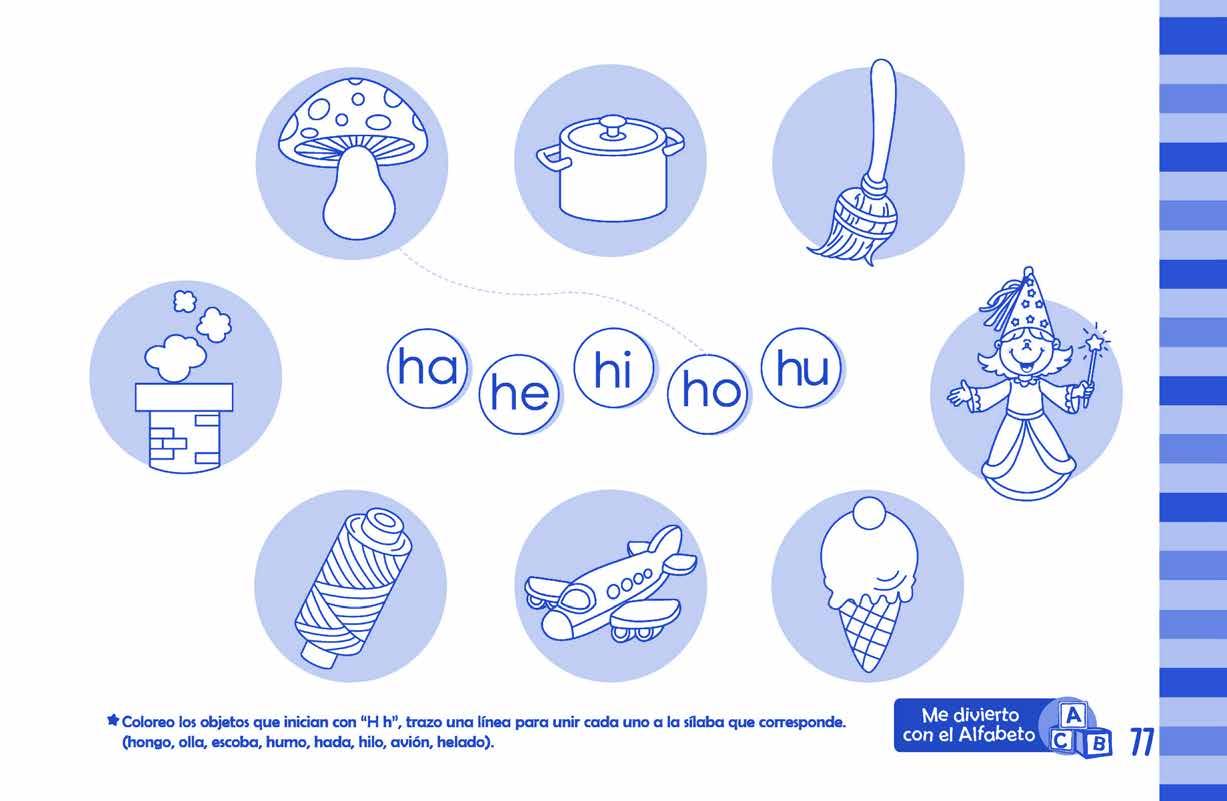 ha he hi ho hu

Coloreo los objetos que inician con "H h", trazo una línea para unir cada uno a la sílaba que corresponde. (hongo, olla, escoba, humo, hada, hilo, avión, helado).

Me divierto con el Alfabeto

A C B

77