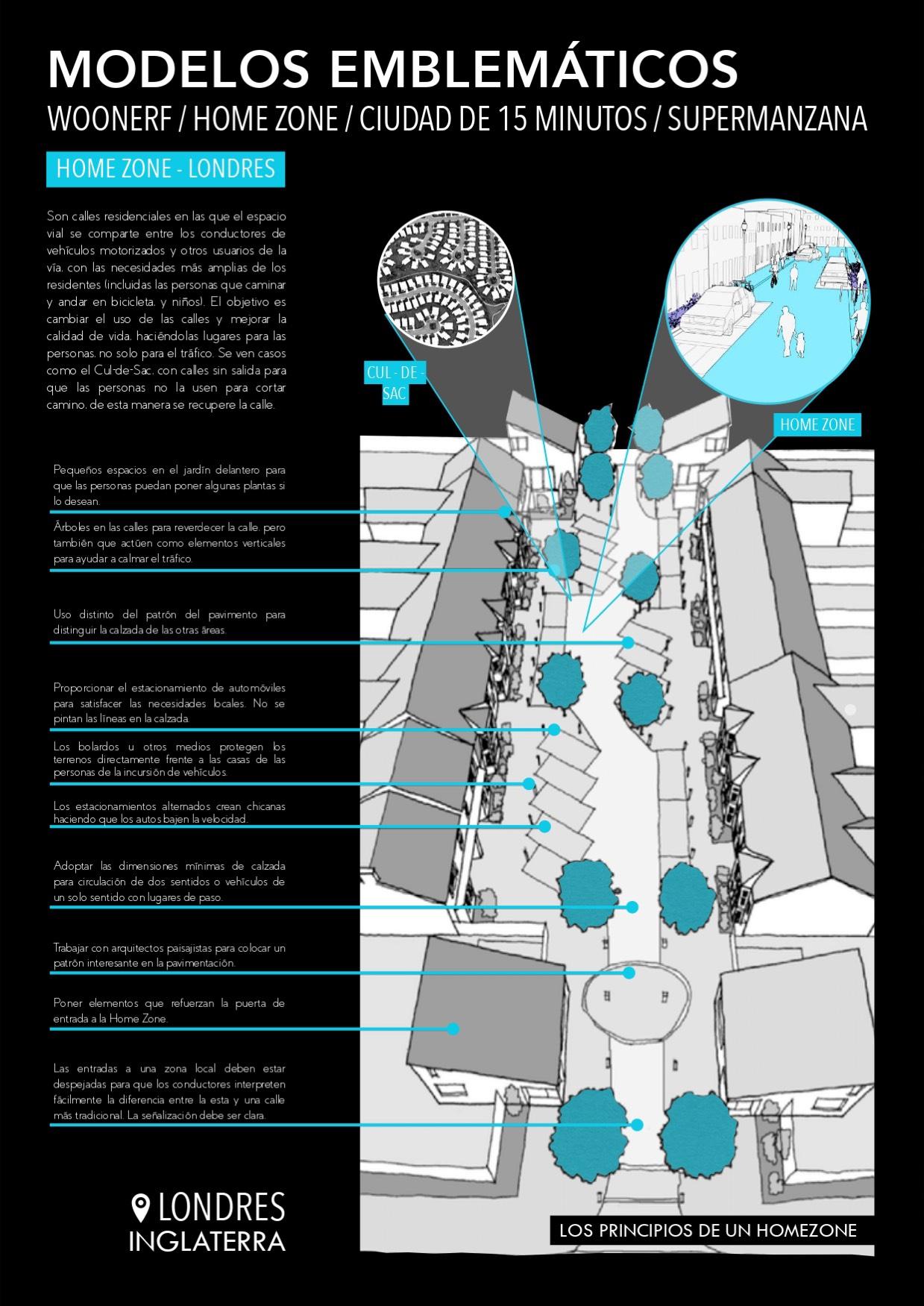 MODELOS EMBLEMÁTICOS
WOONERF / HOME ZONE / CIUDAD DE 15 MINUTOS / SUPERMANZANA

HOME ZONE - LONDRES

Son calles residenciales en las que el espacio vial se comparte entre los conductores de vehículos motorizados y otros usuarios de la vía, con las necesidades más amplias de los residentes (incluidas las personas que caminar y andar en bicicleta, y niños). El objetivo es cambiar el uso de las calles y mejorar la calidad de vida, haciéndolas lugares para las personas, no solo para el tráfico. Se ven casos como el Cul-de-Sac, con calles sin salida para que las personas no la usen para cortar camino, de esta manera se recupere la calle.

CUL - DE - SAC

HOME ZONE

Pequeños espacios en el jardín delantero para que las personas puedan poner algunas plantas si lo desean.

Árboles en las calles para reverdecer la calle, pero también que actúen como elementos verticales para ayudar a calmar el tráfico.

Uso distinto del patrón del pavimento para distinguir la calzada de las otras áreas.

Proporcionar el estacionamiento de automóviles para satisfacer las necesidades locales. No se pintan las líneas en la calzada.

Los bolardos u otros medios protegen los terrenos directamente frente a las casas de las personas de la incursión de vehículos.

Los estacionamientos alternados crean chicanas haciendo que los autos bajen la velocidad.

Adoptar las dimensiones mínimas de calzada para circulación de dos sentidos o vehículos de un solo sentido con lugares de paso.

Trabajar con arquitectos paisajistas para colocar un patrón interesante en la pavimentación.

Poner elementos que refuerzan la puerta de entrada a la Home Zone.

Las entradas a una zona local deben estar despejadas para que los conductores interpreten fácilmente la diferencia entre la esta y una calle más tradicional. La señalización debe ser clara.

LONDRES
INGLATERRA

LOS PRINCIPIOS DE UN HOMEZONE