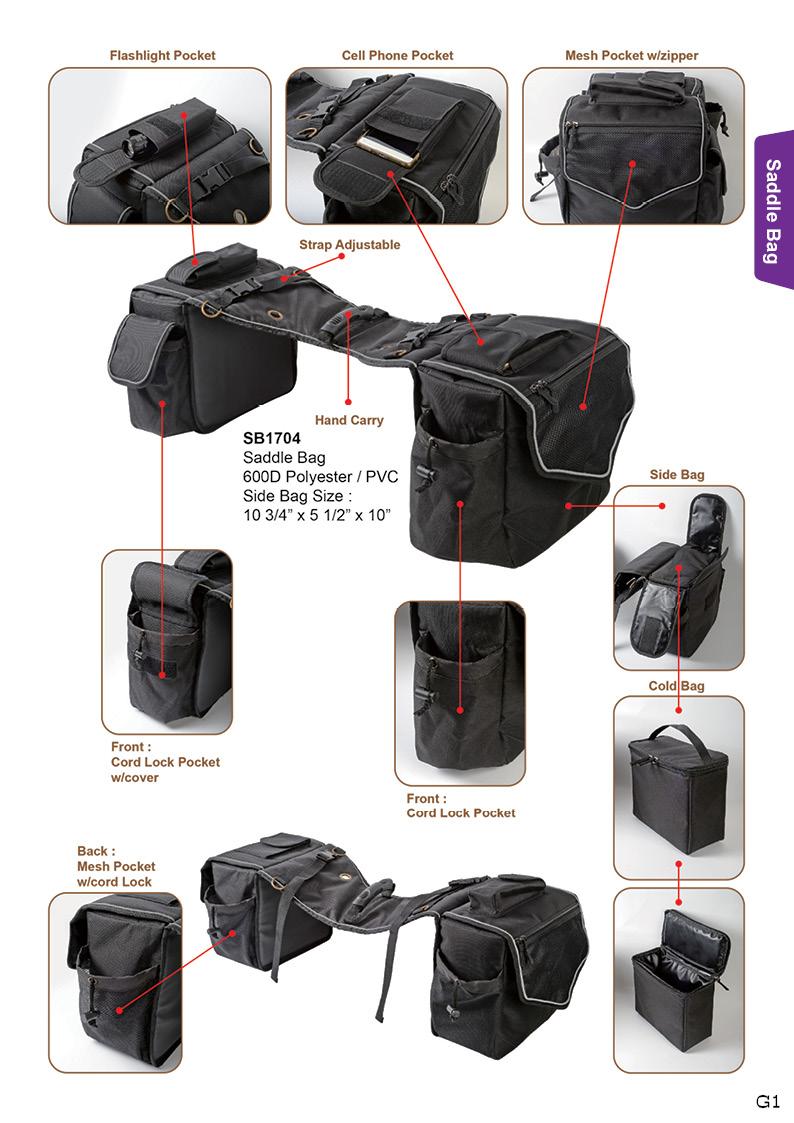 Flashlight Pocket

Cell Phone Pocket

Mesh Pocket w/zipper

Saddle Bag

Strap Adjustable

Hand Carry

SB1704
Saddle Bag
600D Polyester / PVC
Side Bag Size :
10 3/4" x 5 1/2" x 10"

Side Bag

Cold Bag

Front :
Cord Lock Pocket
w/cover

Front :
Cord Lock Pocket

Back :
Mesh Pocket
w/cord Lock

G1