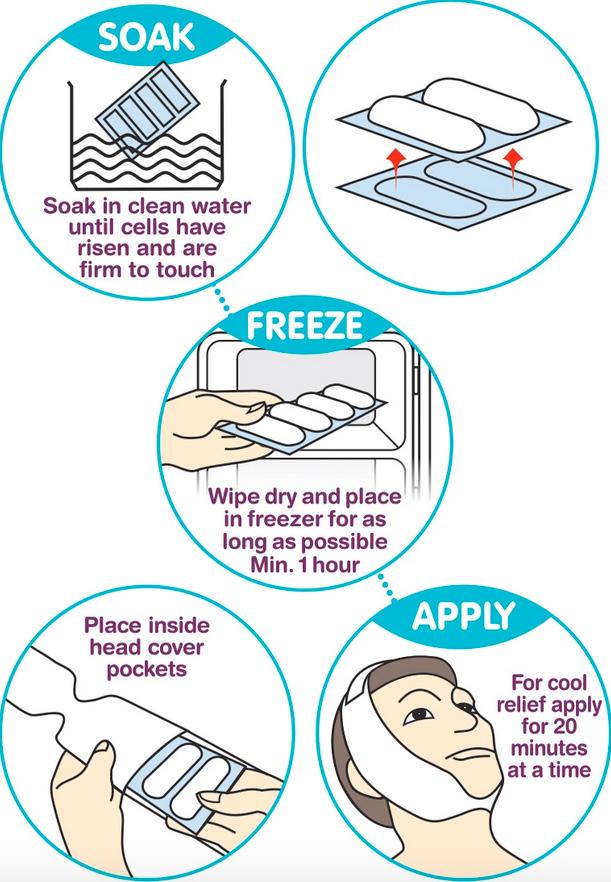 SOAK

Soak in clean water until cells have risen and are firm to touch

FREEZE

Wipe dry and place in freezer for as long as possible Min. 1 hour

Place inside head cover pockets

APPLY

For cool relief apply for 20 minutes at a time