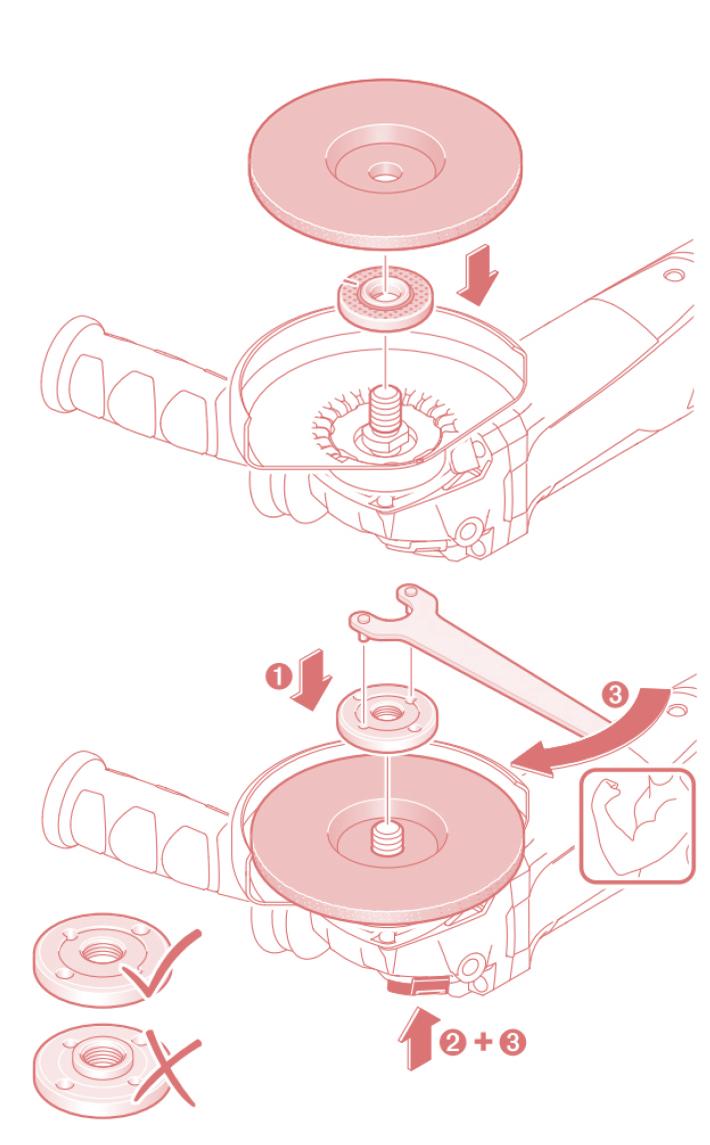 ❶
❸
❷ + ❸