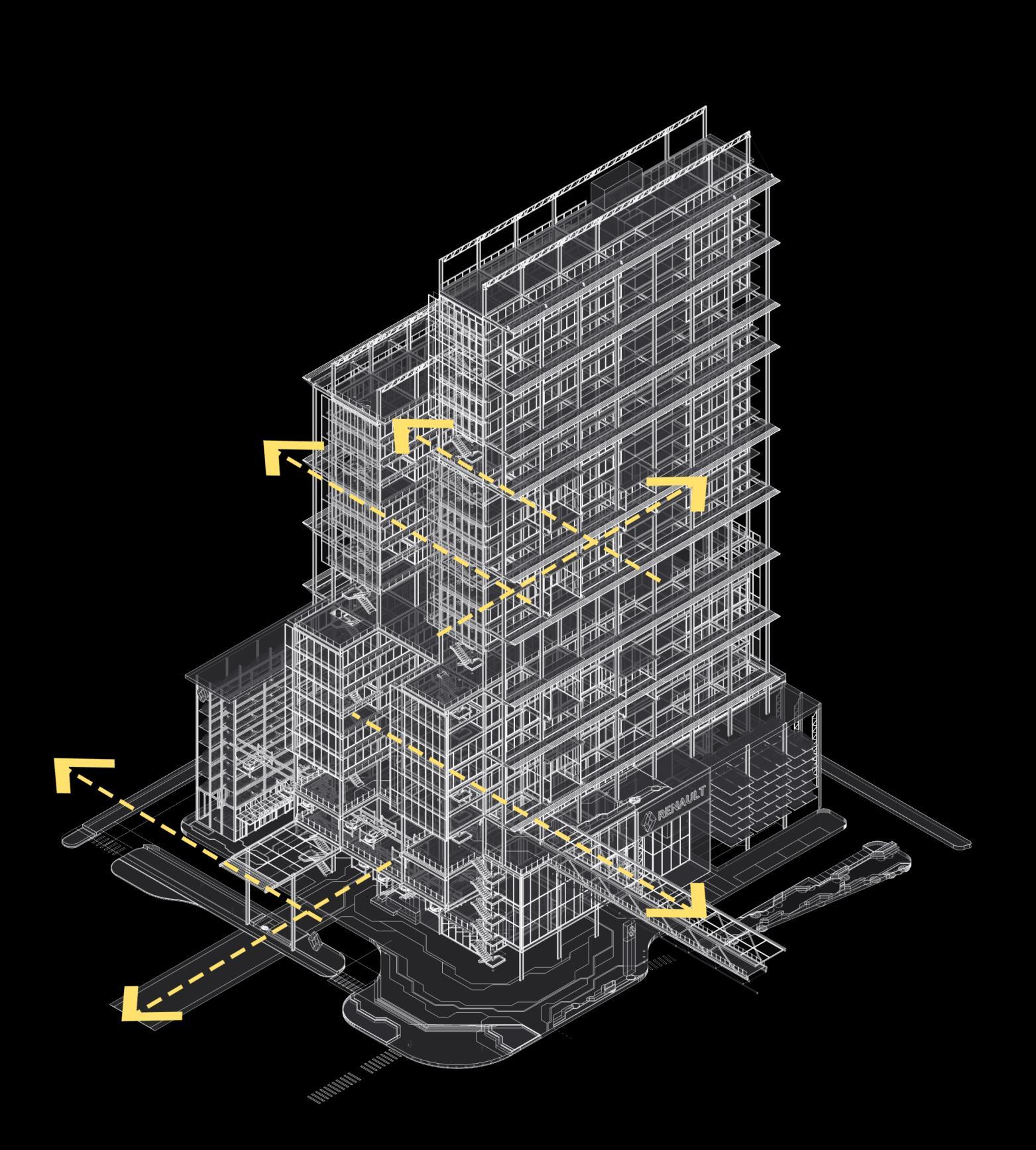 RENAULT