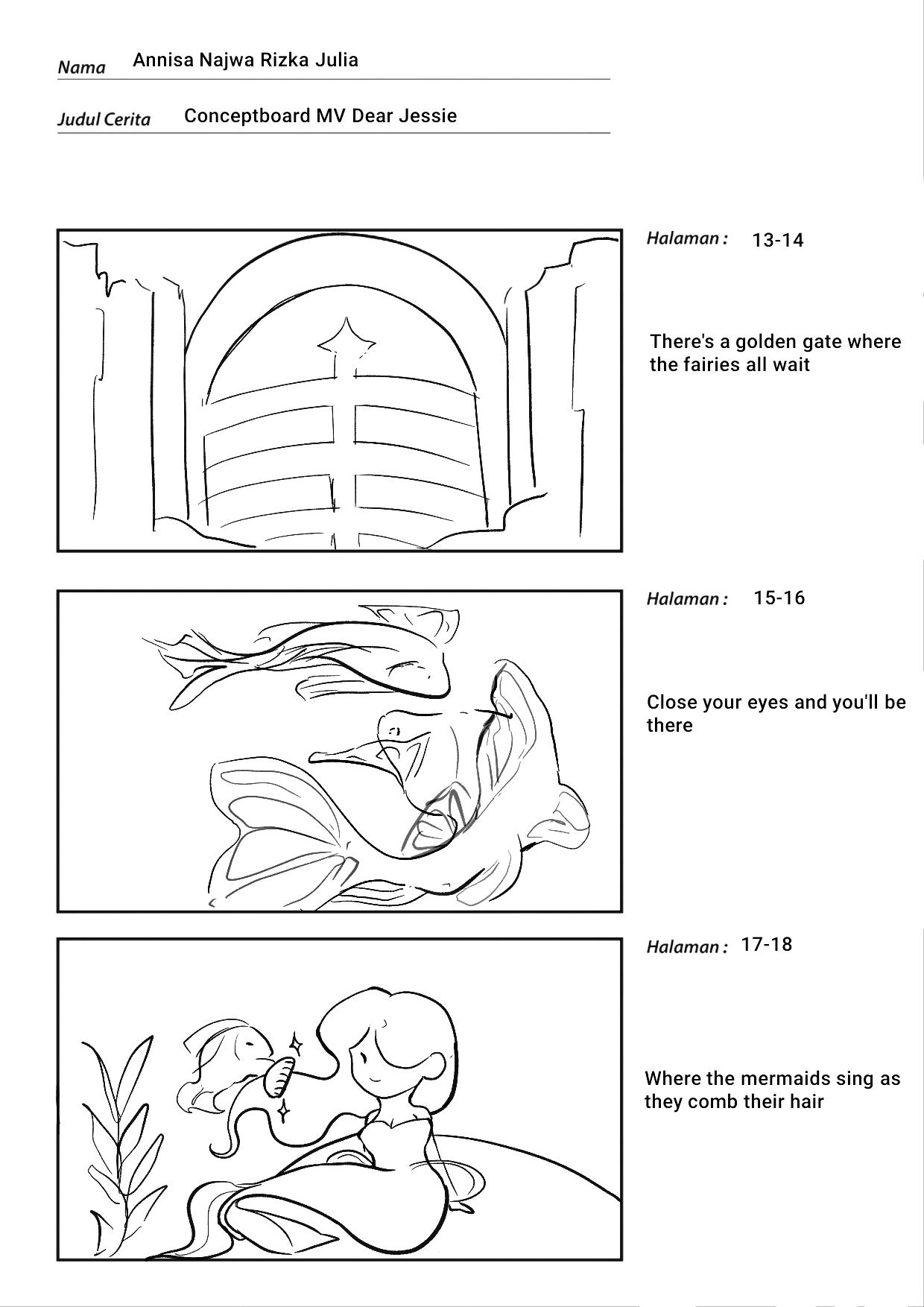 Nama Annisa Najwa Rizka Julia

Judul Cerita Conceptboard MV Dear Jessie

Halaman : 13-14

There's a golden gate where the fairies all wait

Halaman : 15-16

Close your eyes and you'll be there

Halaman : 17-18

Where the mermaids sing as they comb their hair