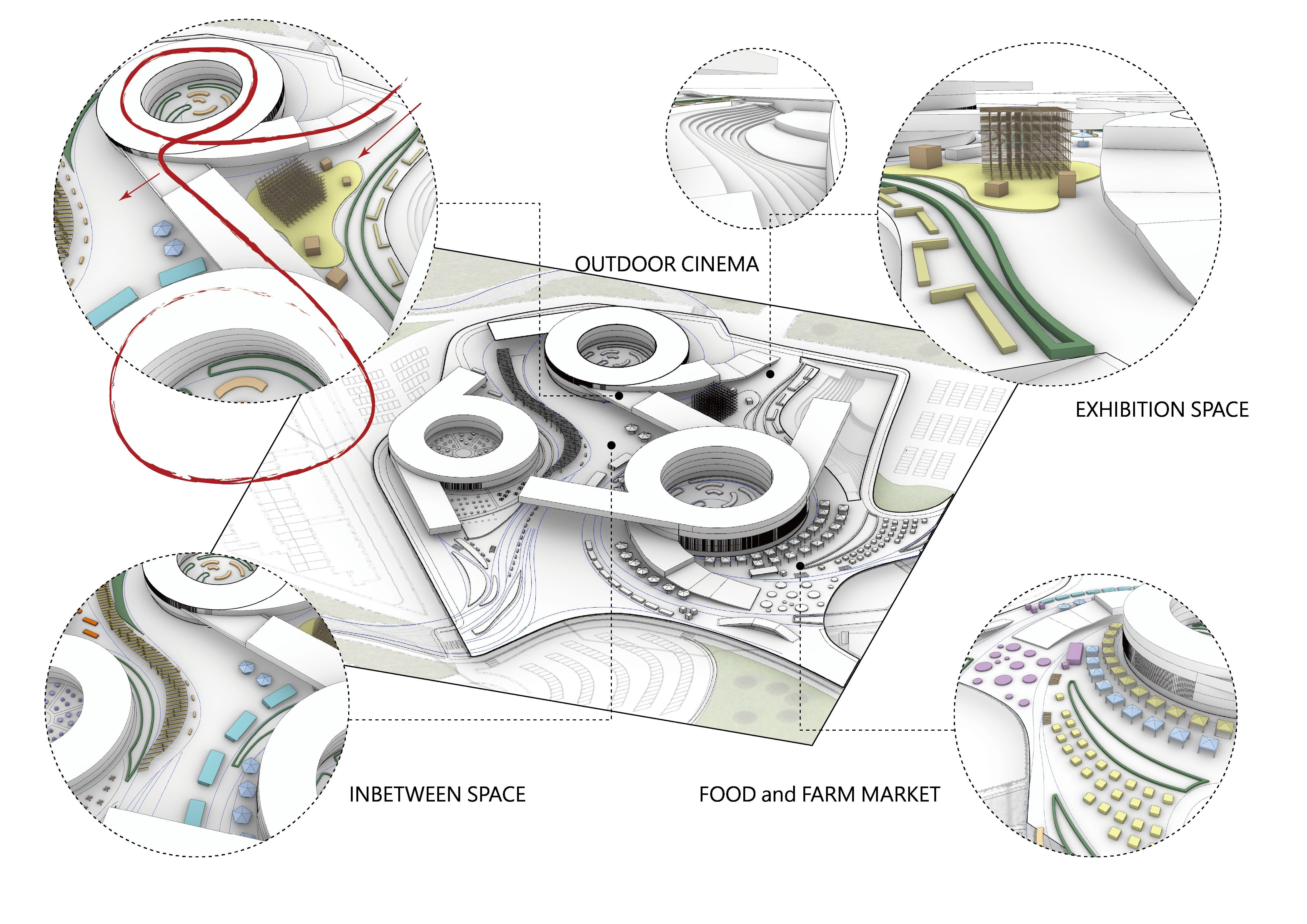 OUTDOOR CINEMA

EXHIBITION SPACE

INBETWEEN SPACE

FOOD and FARM MARKET