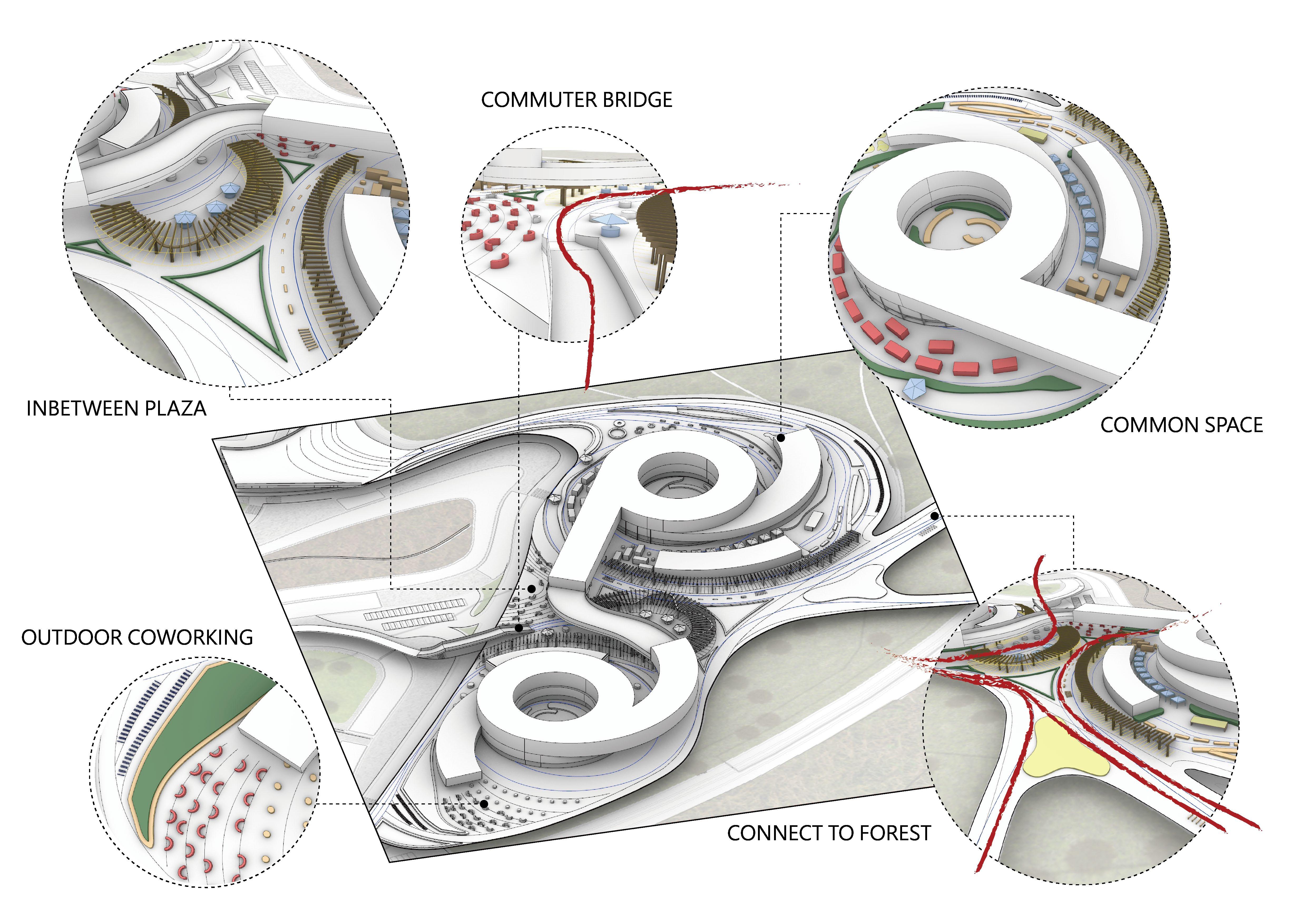 COMMUTER BRIDGE

INBETWEEN PLAZA

COMMON SPACE

OUTDOOR COWORKING

CONNECT TO FOREST