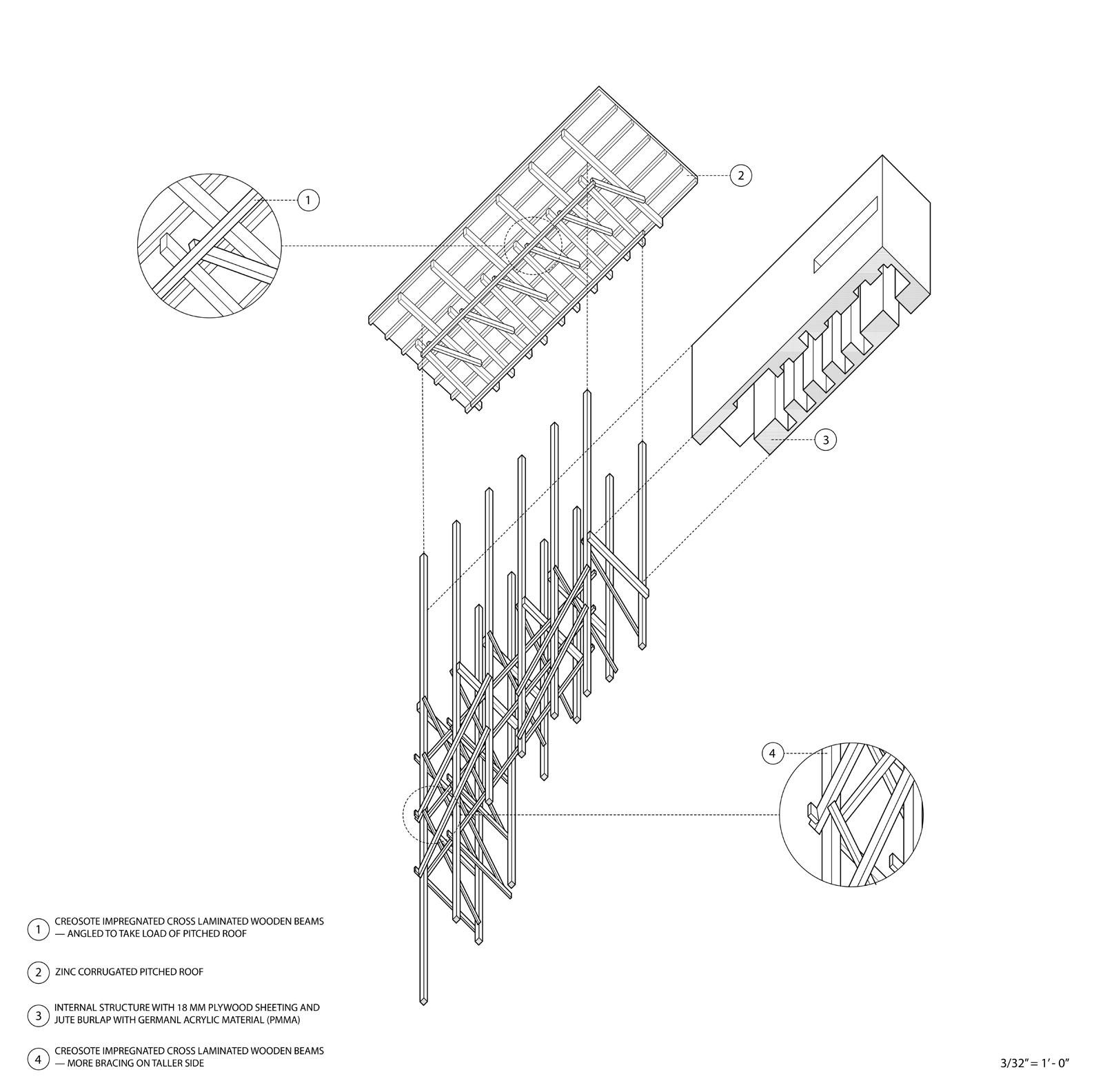 1

2

3

4

1 CREOSOTE IMPREGNATED CROSS LAMINATED WOODEN BEAMS — ANGLED TO TAKE LOAD OF PITCHED ROOF

2 ZINC CORRUGATED PITCHED ROOF

3 INTERNAL STRUCTURE WITH 18 MM PLYWOOD SHEETING AND JUTE BURLAP WITH GERMANL ACRYLIC MATERIAL (PMMA)

4 CREOSOTE IMPREGNATED CROSS LAMINATED WOODEN BEAMS — MORE BRACING ON TALLER SIDE

3/32" = 1' - 0"