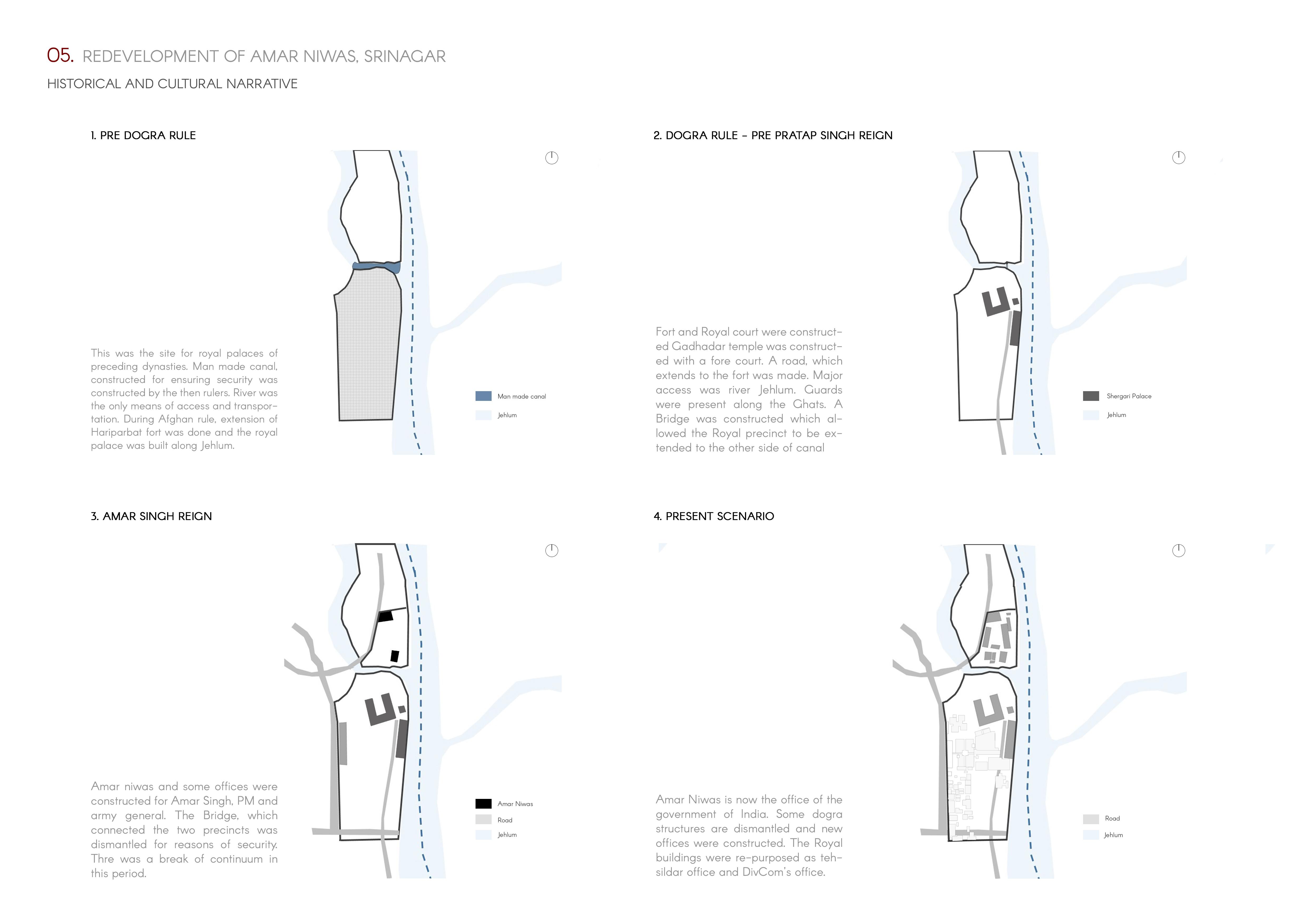 05. REDEVELOPMENT OF AMAR NIWAS, SRINAGAR
HISTORICAL AND CULTURAL NARRATIVE

1. PRE DOGRA RULE

This was the site for royal palaces of preceding dynasties. Man made canal, constructed for ensuring security was constructed by the then rulers. River was the only means of access and transportation. During Afghan rule, extension of Hariparbat fort was done and the royal palace was built along Jehlum.

Man made canal
Jehlum

2. DOGRA RULE - PRE PRATAP SINGH REIGN

Fort and Royal court were constructed Gadhadar temple was constructed with a fore court. A road, which extends to the fort was made. Major access was river Jehlum. Guards were present along the Ghats. A Bridge was constructed which allowed the Royal precinct to be extended to the other side of canal

Shergari Palace
Jehlum

3. AMAR SINGH REIGN

Amar niwas and some offices were constructed for Amar Singh, PM and army general. The Bridge, which connected the two precincts was dismantled for reasons of security. Thre was a break of continuum in this period.

Amar Niwas
Road
Jehlum

4. PRESENT SCENARIO

Amar Niwas is now the office of the government of India. Some dogra structures are dismantled and new offices were constructed. The Royal buildings were re-purposed as tehsildar office and DivCom's office.

Road
Jehlum