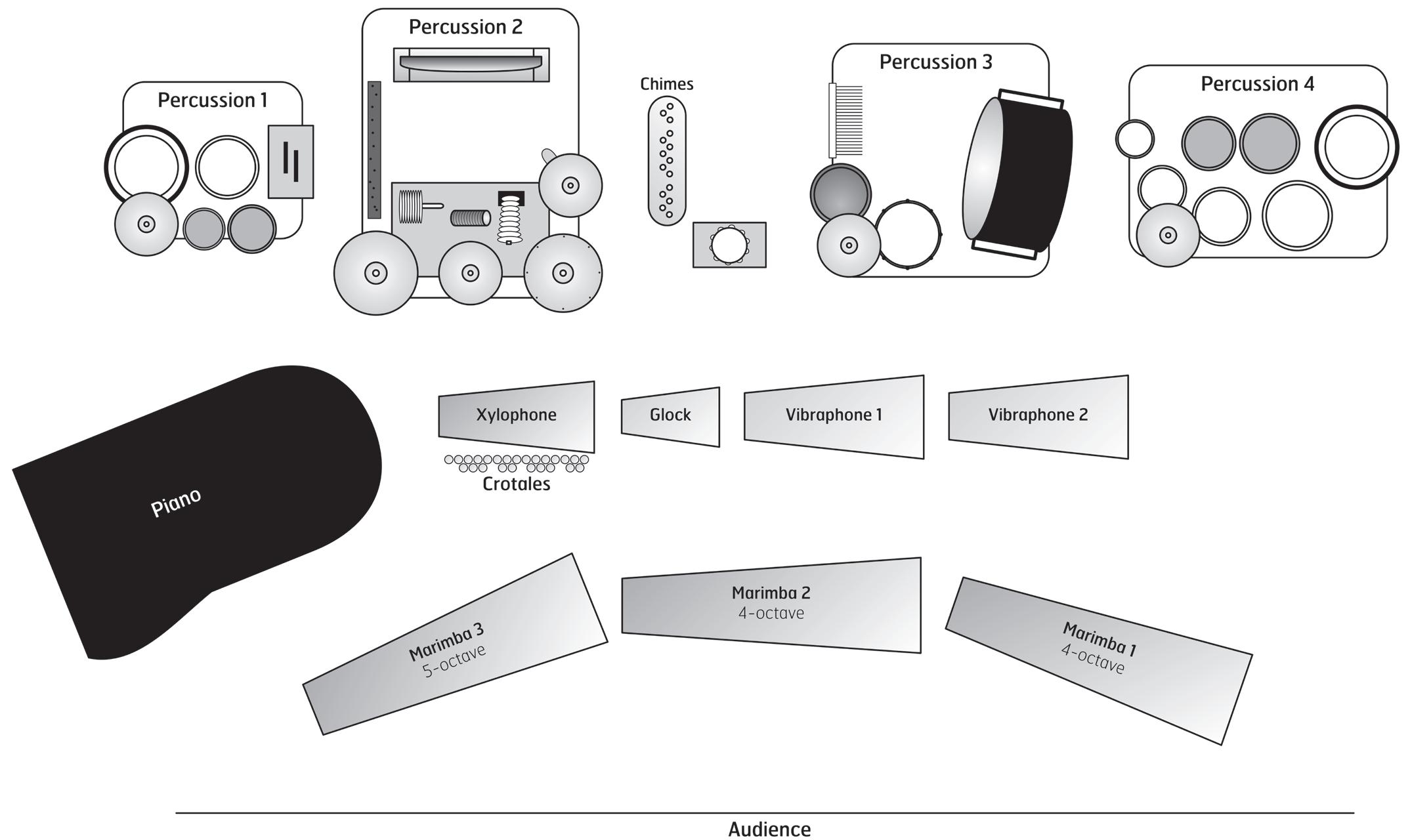 Percussion 1

Percussion 2

Chimes

Percussion 3

Percussion 4

Piano

Xylophone

Crotales

Glock

Vibraphone 1

Vibraphone 2

Marimba 3
5-octave

Marimba 2
4-octave

Marimba 1
4-octave

Audience