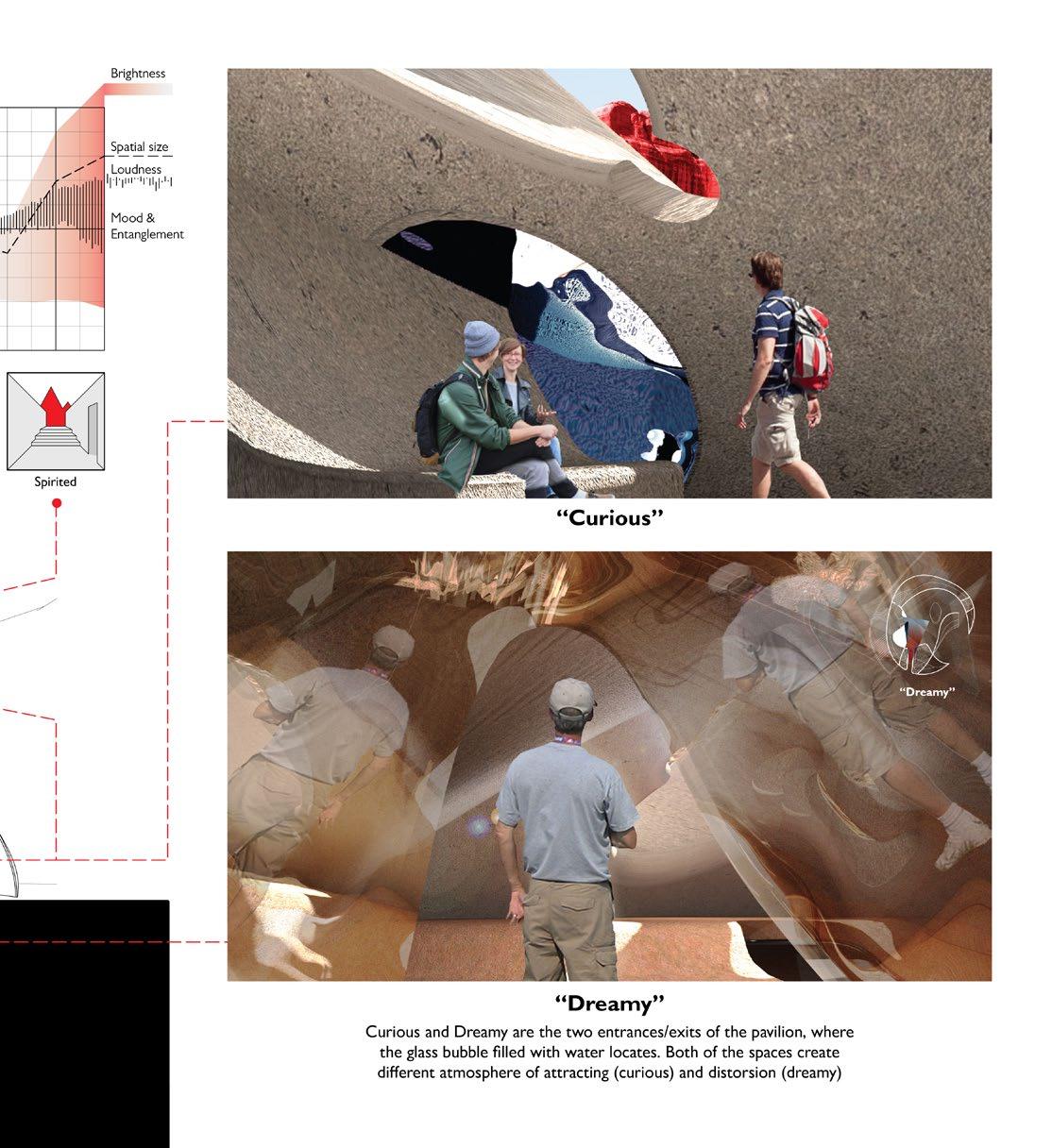 Brightness

Spatial size

Loudness

Mood & Entanglement

Spirited

“Curious”

“Dreamy”

“Dreamy”

Curious and Dreamy are the two entrances/exits of the pavilion, where the glass bubble filled with water locates. Both of the spaces create different atmosphere of attracting (curious) and distorsion (dreamy)