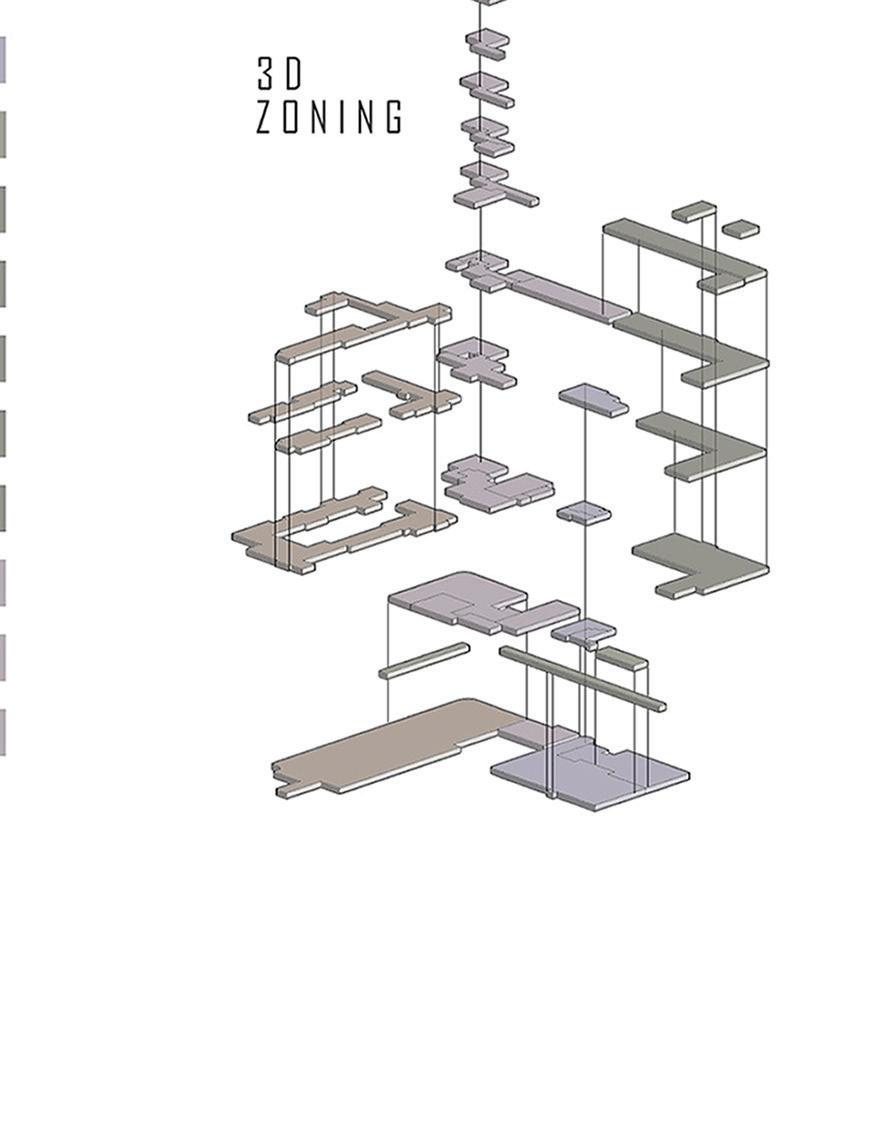 3D
ZONING