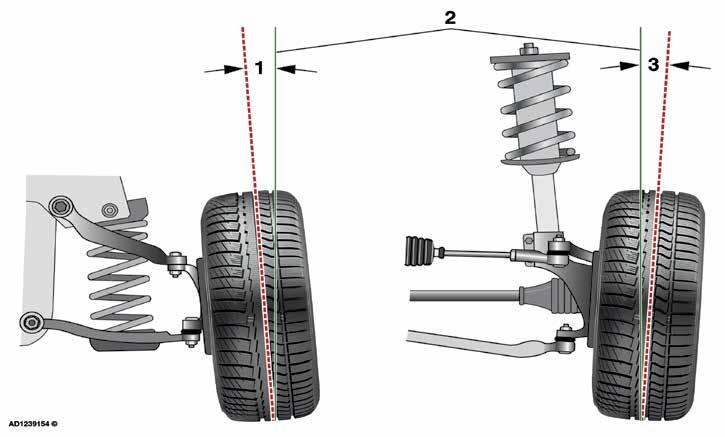 2
1
3
AD1239154 ©