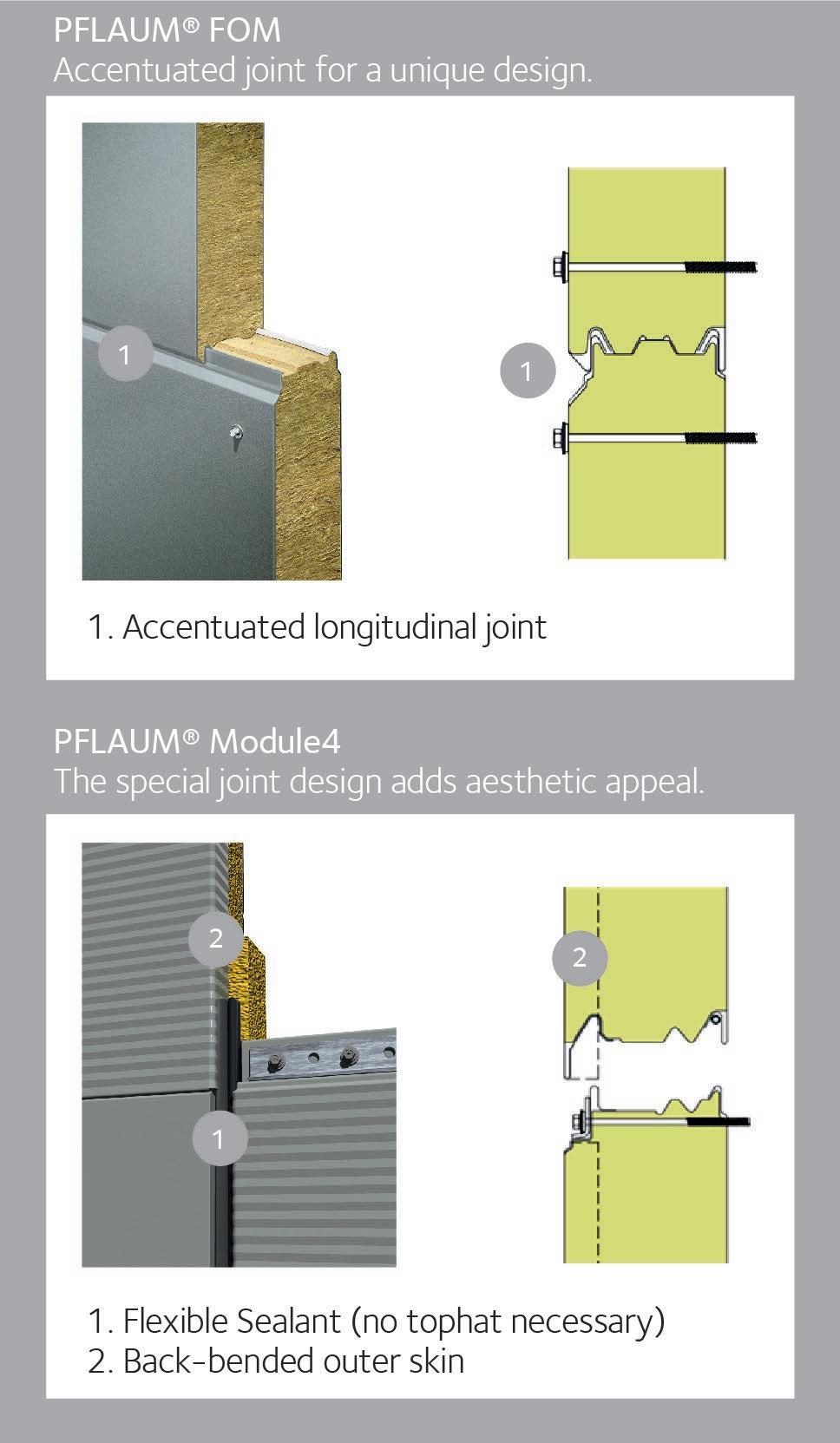 PFLAUM® FOM
Accentuated joint for a unique design.

1

1

1. Accentuated longitudinal joint

PFLAUM® Module4
The special joint design adds aesthetic appeal.

2

1

2

1. Flexible Sealant (no tophat necessary)
2. Back-bended outer skin