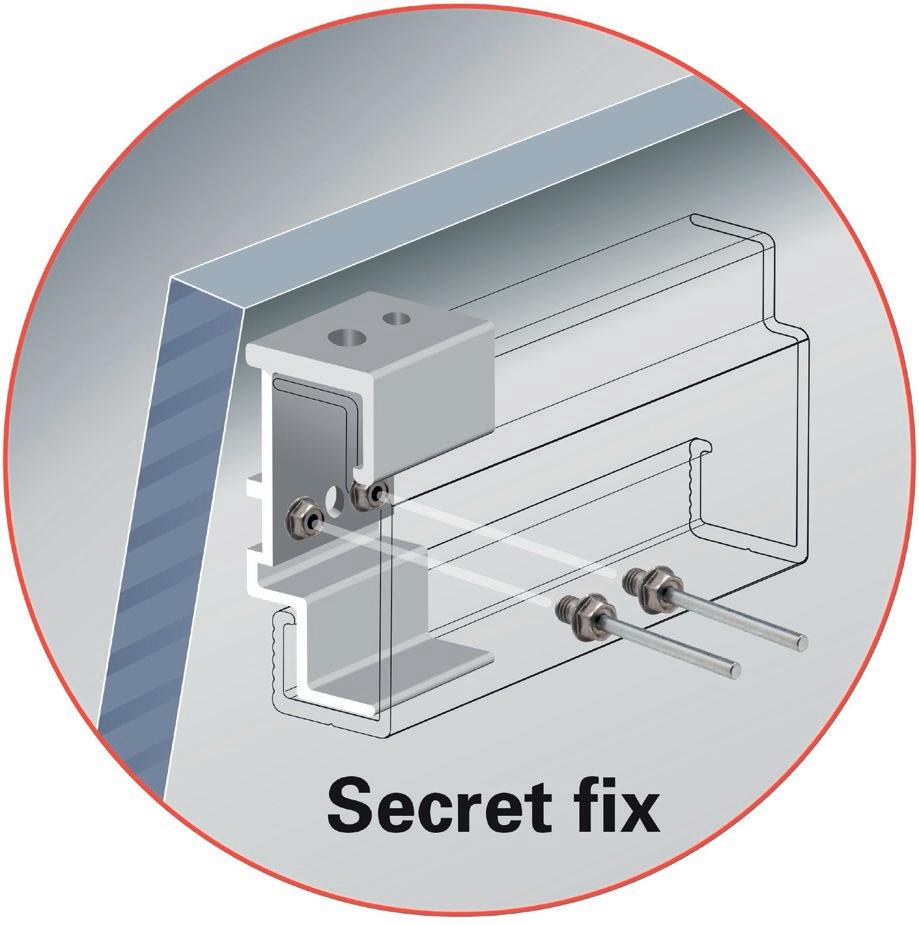 Secret fix