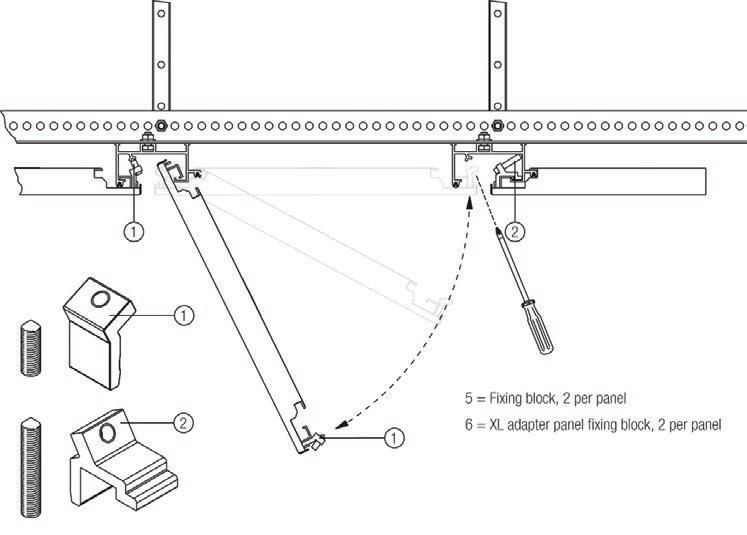 1

2

1

2

1

5 = Fixing block, 2 per panel

6 = XL adapter panel fixing block, 2 per panel