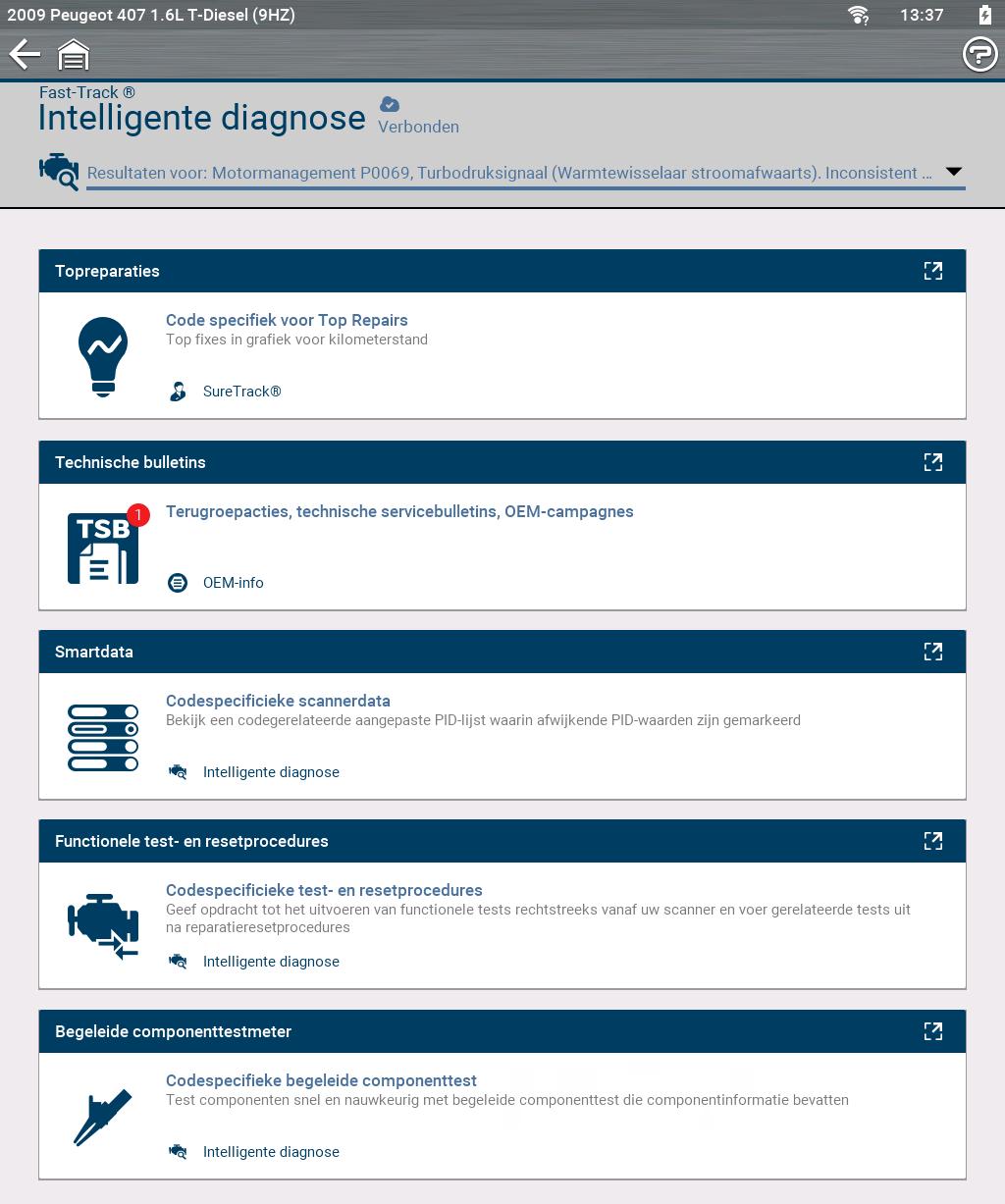 2009 Peugeot 407 1.6L T-Diesel (9HZ)

13:37

Fast-Track ®

Intelligente diagnose

Verbonden

Resultaten voor: Motormanagement P0069, Turbodruksignaal (Warmtewisselaar stroomafwaarts). Inconsistent ...

Topreparaties

Code specifiek voor Top Repairs

Top fixes in grafiek voor kilometerstand

SureTrack®

Technische bulletins

TSB

1

Terugroepacties, technische servicebulletins, OEM-campagnes

OEM-info

Smartdata

Codespecificieke scannerdata

Bekijk een codegerelateerde aangepaste PID-lijst waarin afwijkende PID-waarden zijn gemarkeerd

Intelligente diagnose

Functionele test- en resetprocedures

Codespecificieke test- en resetprocedures

Geef opdracht tot het uitvoeren van functionele tests rechtstreeks vanaf uw scanner en voer gerelateerde tests uit na reparatieresetprocedures

Intelligente diagnose

Begeleide componenttestmeter

Codespecifieke begeleide componenttest

Test componenten snel en nauwkeurig met begeleide componenttest die componentinformatie bevatten

Intelligente diagnose