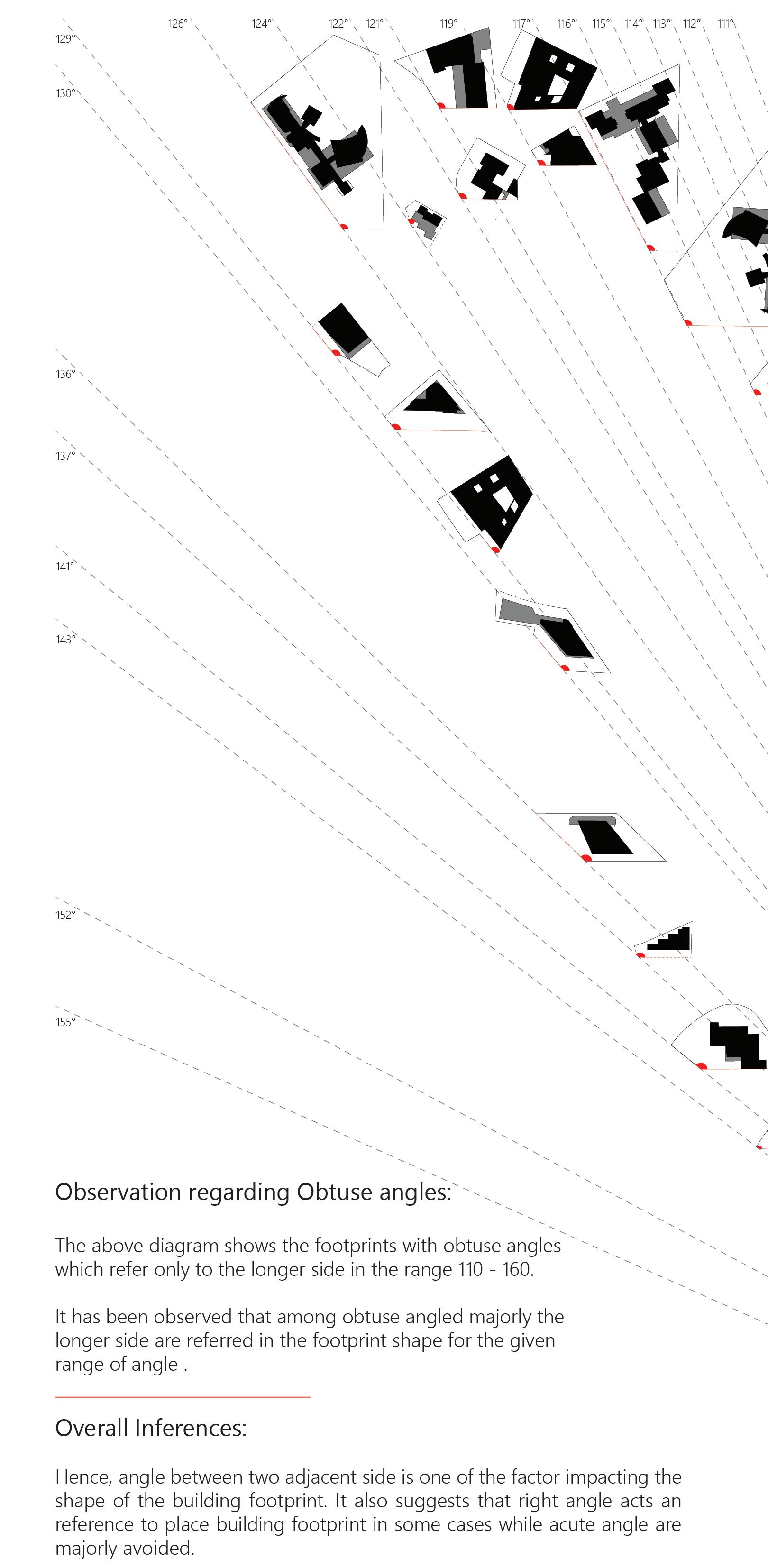 126° 124° 122° 121° 119° 117° 116° 115° 114° 113° 112° 111°

129°

130°

136°

137°

141°

143°

152°

155°

Observation regarding Obtuse angles:

The above diagram shows the footprints with obtuse angles which refer only to the longer side in the range 110 - 160.

It has been observed that among obtuse angled majorly the longer side are referred in the footprint shape for the given range of angle .

Overall Inferences:

Hence, angle between two adjacent side is one of the factor impacting the shape of the building footprint. It also suggests that right angle acts an reference to place building footprint in some cases while acute angle are majorly avoided.