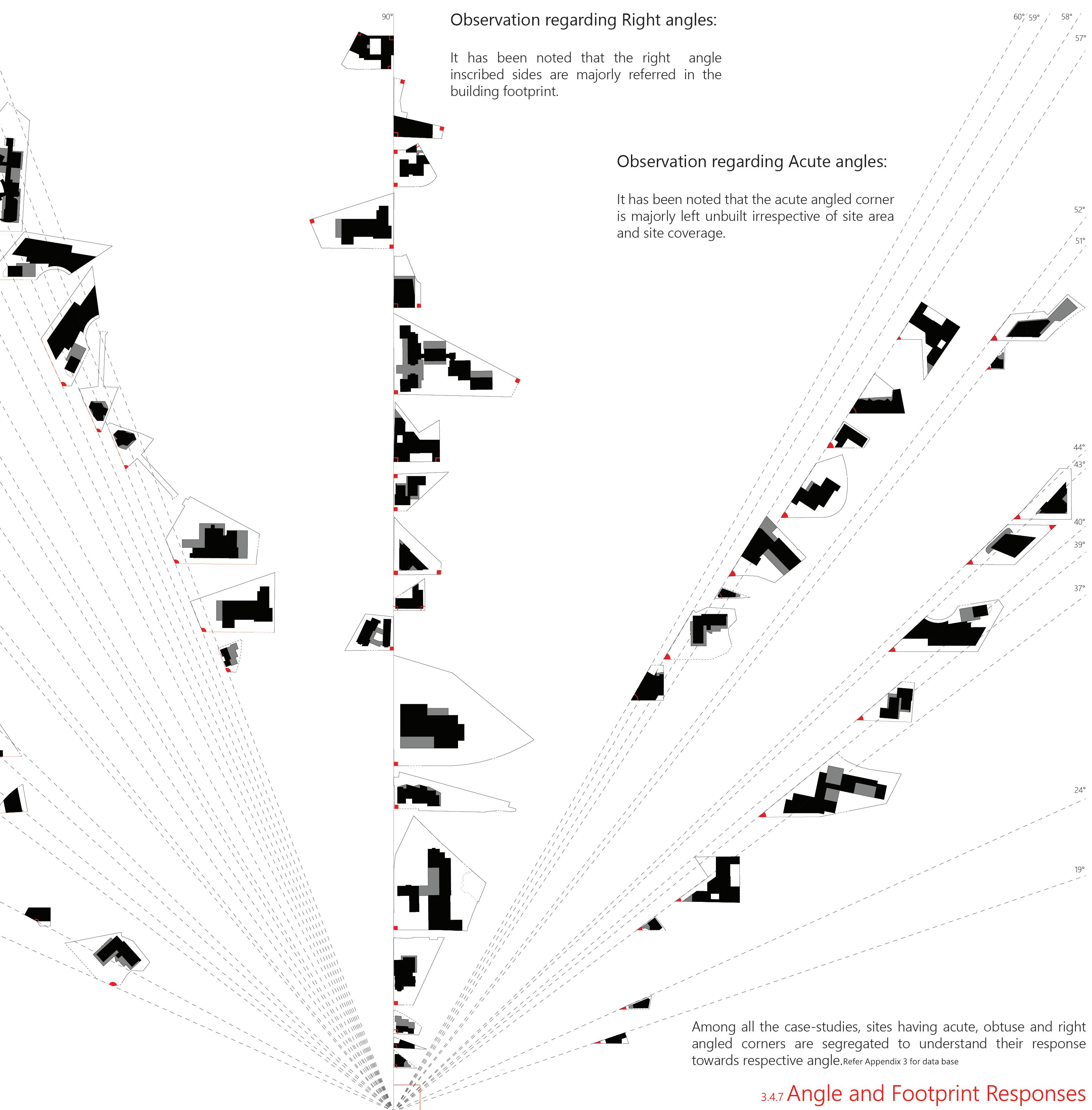 90°

Observation regarding Right angles:

It has been noted that the right angle inscribed sides are majorly referred in the building footprint.

60° 59° 58°
57°

Observation regarding Acute angles:

It has been noted that the acute angled corner is majorly left unbuilt irrespective of site area and site coverage.

52°
51°
44°
43°
40°
39°
37°
24°
19°

Among all the case-studies, sites having acute, obtuse and right angled corners are segregated to understand their response towards respective angle.Refer Appendix 3 for data base

3.4.7 Angle and Footprint Responses