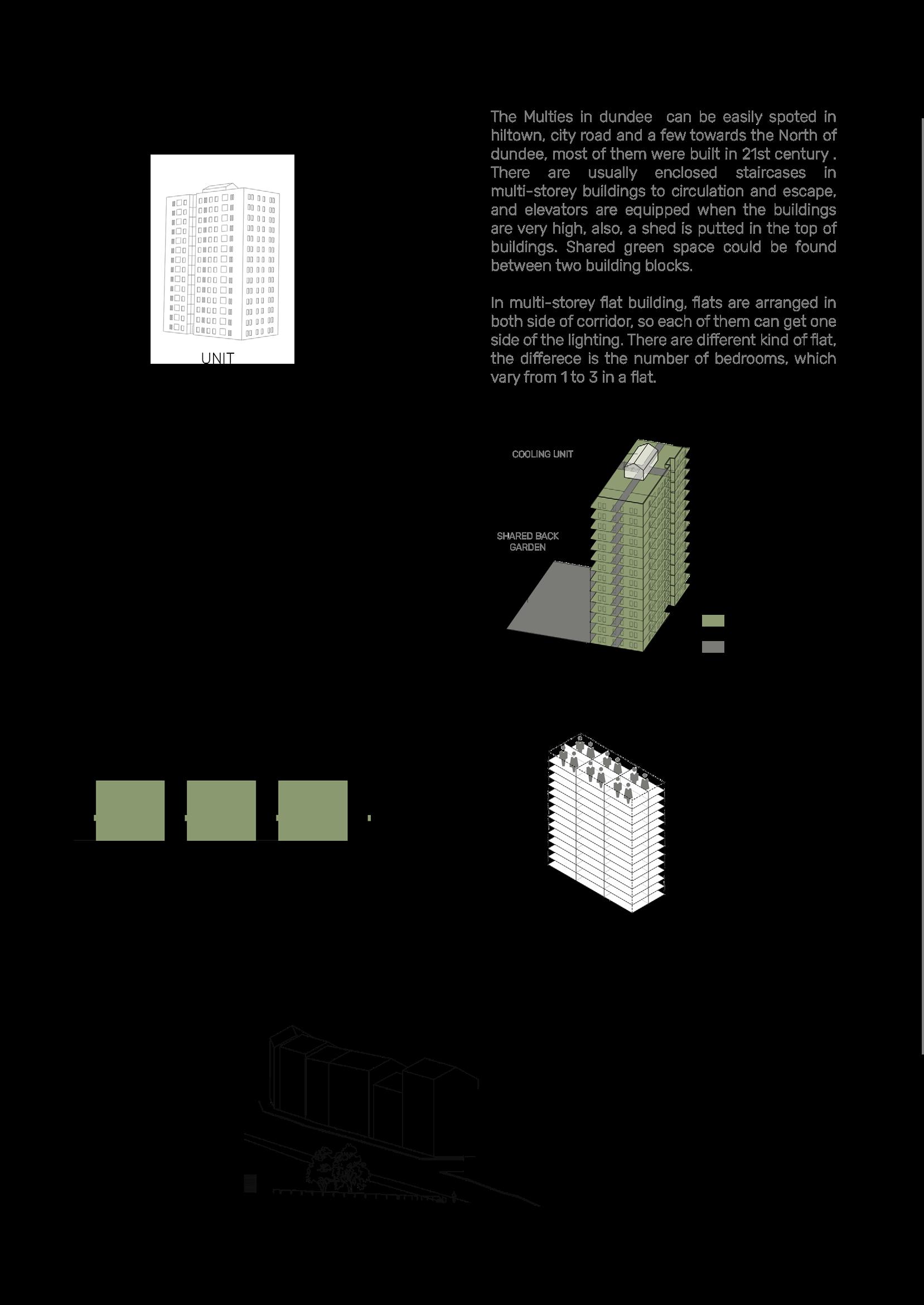 UNIT

The Multies in dundee can be easily spoted in hiltown, city road and a few towards the North of dundee, most of them were built in 21st century . There are usually enclosed staircases in multi-storey buildings to circulation and escape, and elevators are equipped when the buildings are very high, also, a shed is putted in the top of buildings. Shared green space could be found between two building blocks.

In multi-storey flat building, flats are arranged in both side of corridor, so each of them can get one side of the lighting. There are different kind of flat, the differece is the number of bedrooms, which vary from 1 to 3 in a flat.

COOLING UNIT

SHARED BACK GARDEN