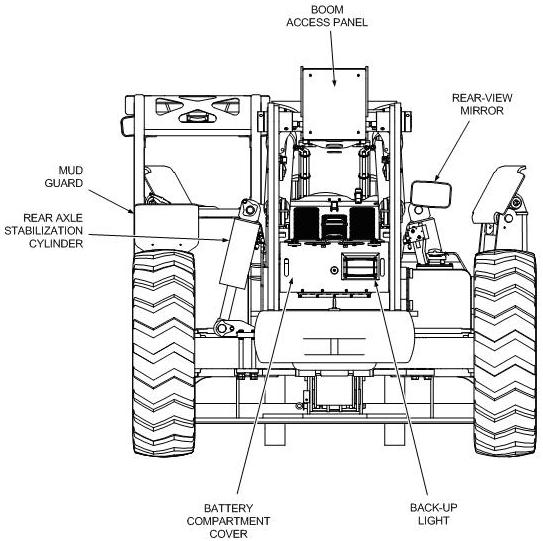 BOOM
ACCESS PANEL

REAR-VIEW
MIRROR

MUD
GUARD

REAR AXLE
STABILIZATION
CYLINDER

BATTERY
COMPARTMENT
COVER

BACK-UP
LIGHT