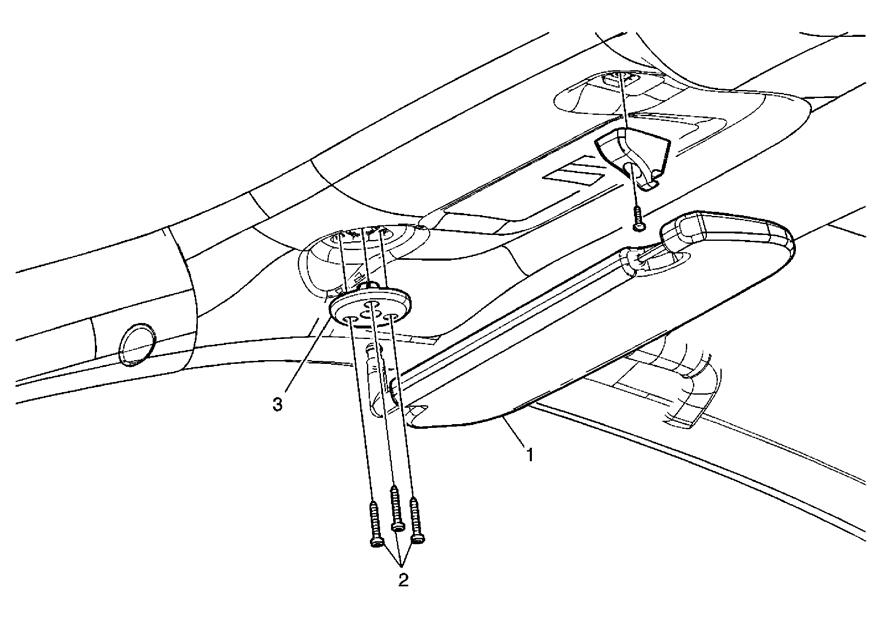 3
1
2