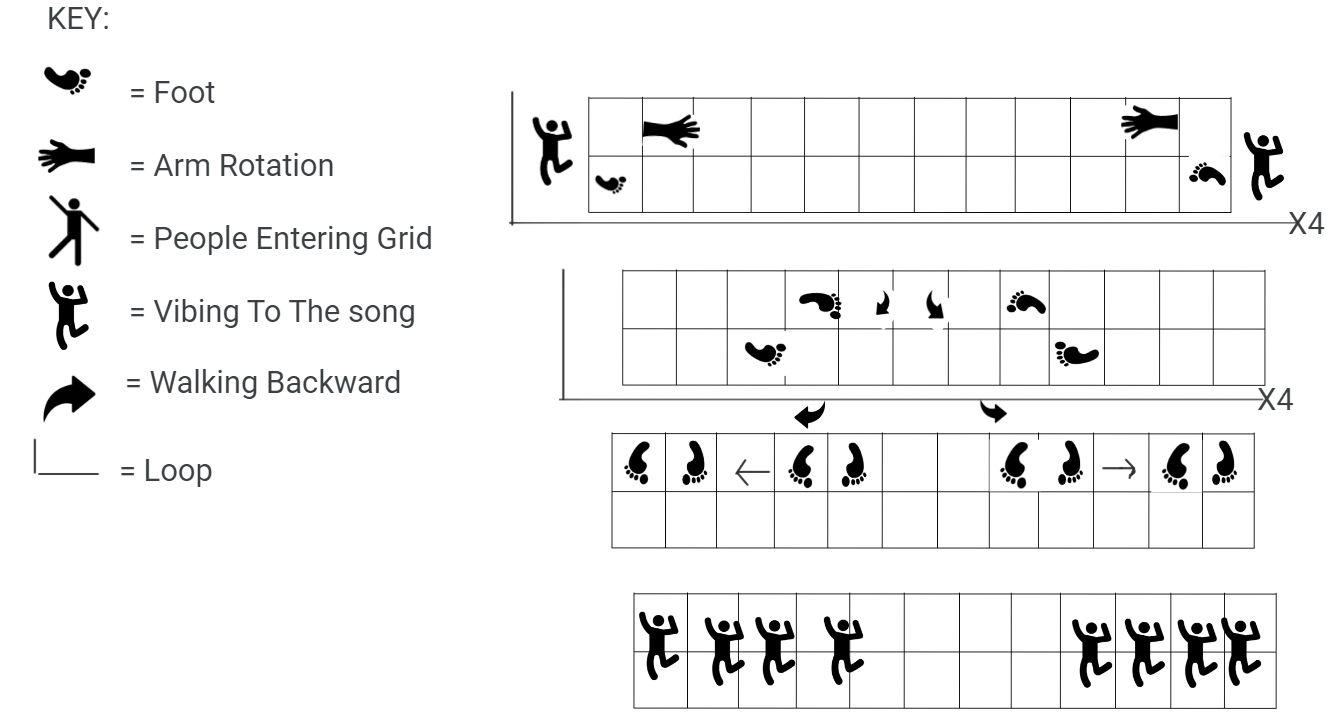 KEY:

= Foot

= Arm Rotation

= People Entering Grid

= Vibing To The song

= Walking Backward

= Loop

X4

X4

←

→