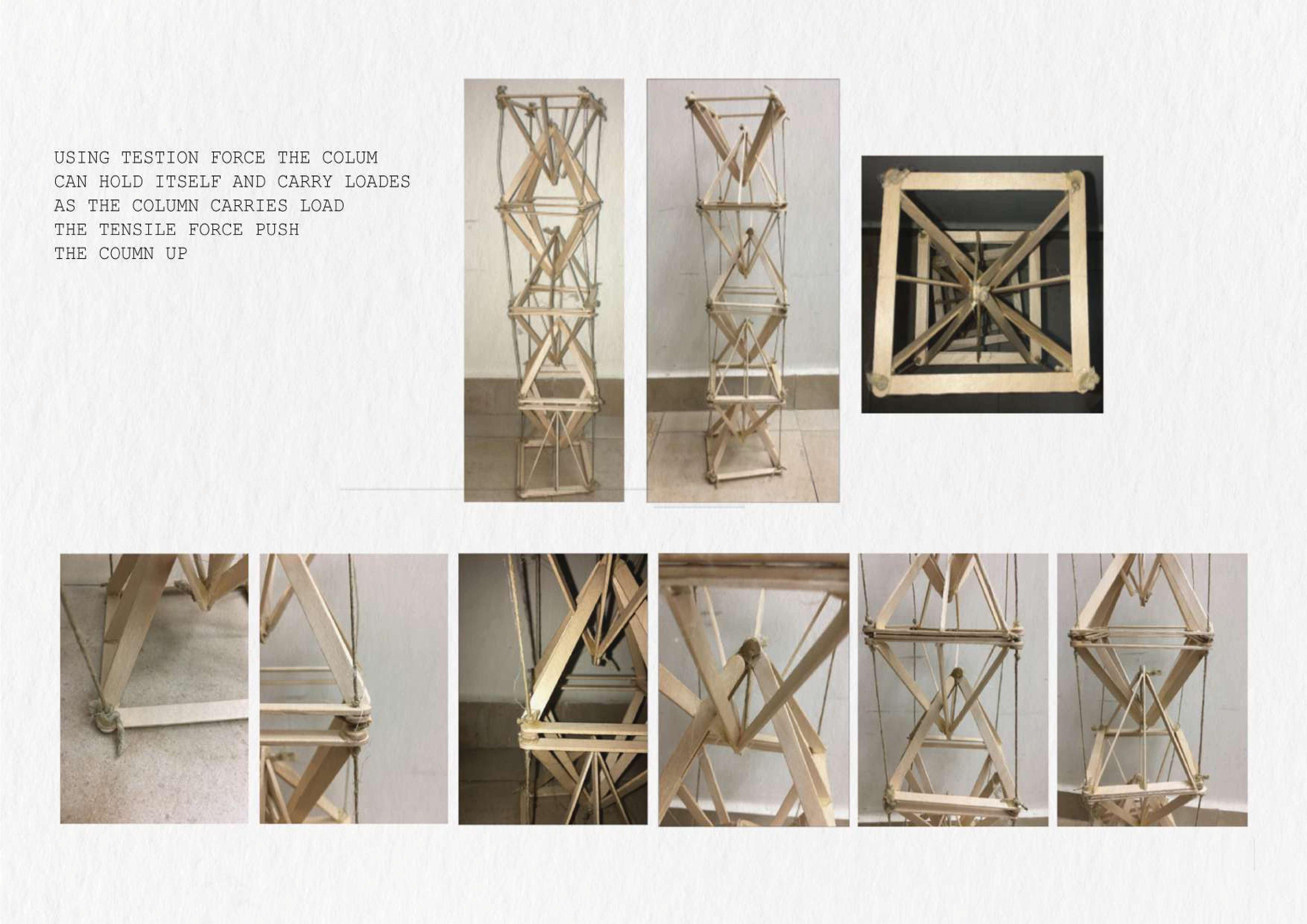 USING TESTION FORCE THE COLUM CAN HOLD ITSELF AND CARRY LOADES AS THE COLUMN CARRIES LOAD THE TENSILE FORCE PUSH THE COUMN UP