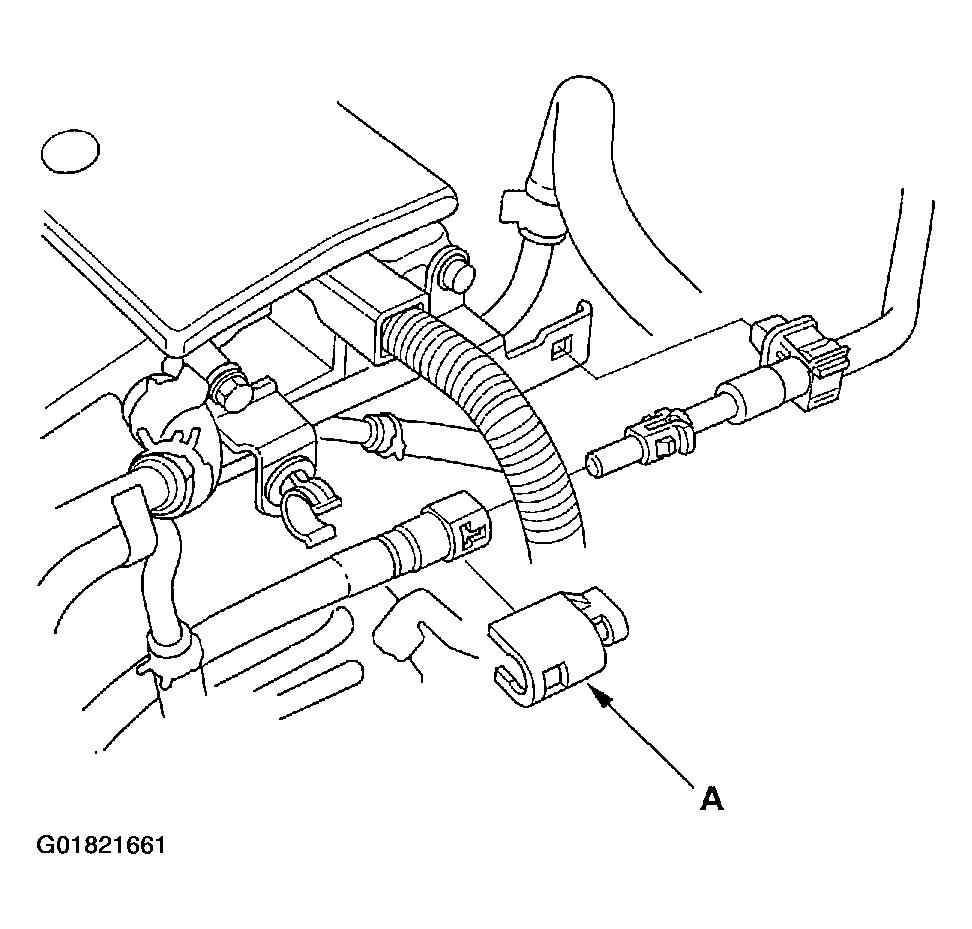 A

G01821661