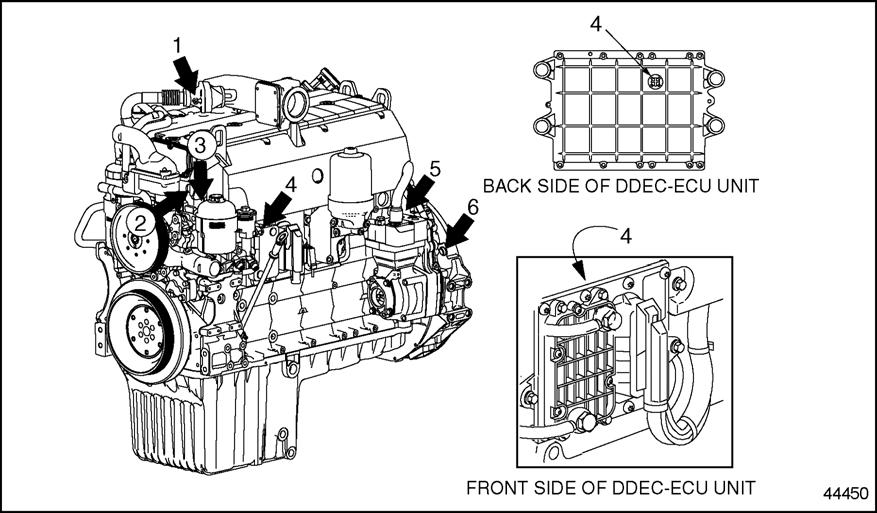 1
3
2
4
5
6
4
BACK SIDE OF DDEC-ECU UNIT
4
FRONT SIDE OF DDEC-ECU UNIT
44450