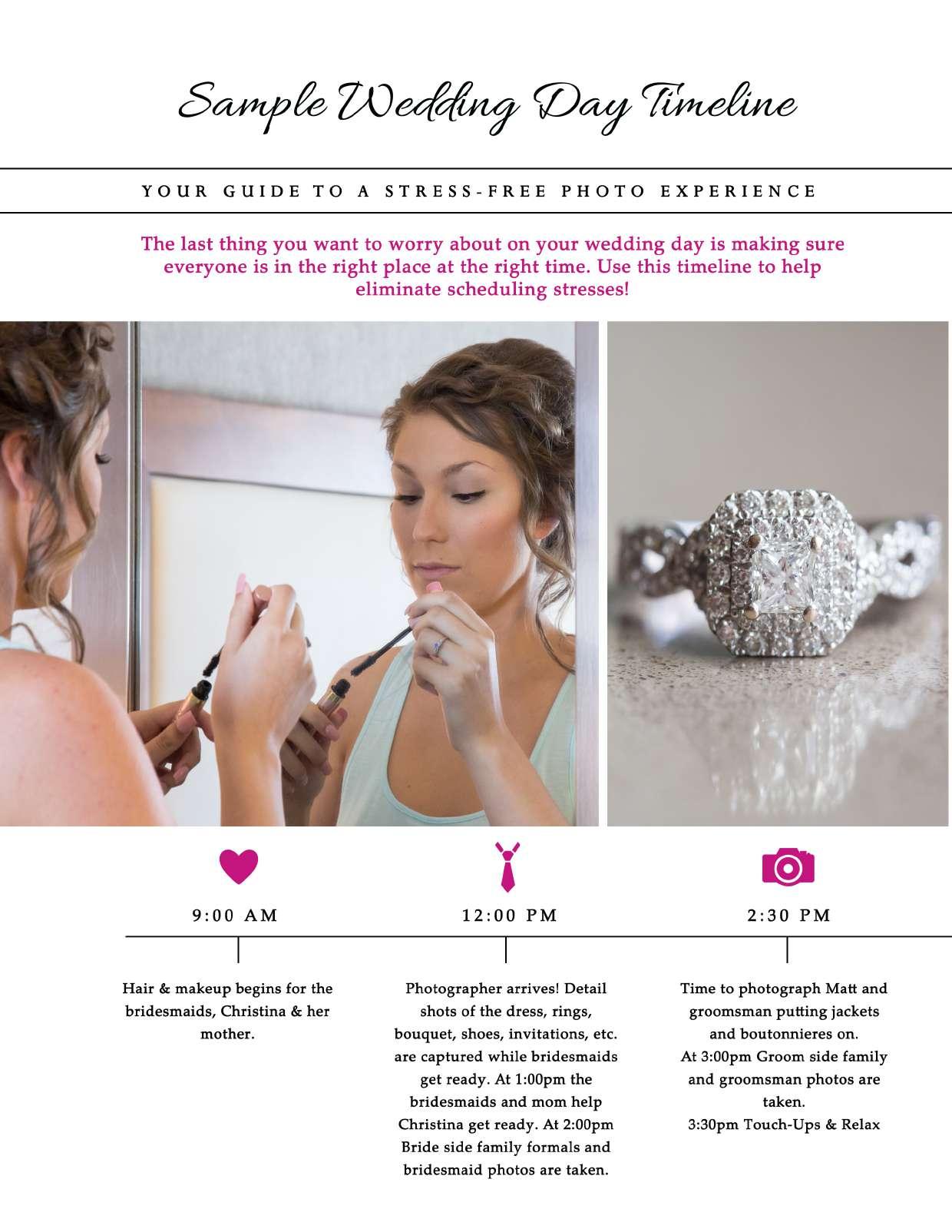 Sample Wedding Day Timeline

YOUR GUIDE TO A STRESS-FREE PHOTO EXPERIENCE

The last thing you want to worry about on your wedding day is making sure everyone is in the right place at the right time. Use this timeline to help eliminate scheduling stresses!

9:00 AM

Hair & makeup begins for the bridesmaids, Christina & her mother.

12:00 PM

Photographer arrives! Detail shots of the dress, rings, bouquet, shoes, invitations, etc. are captured while bridesmaids get ready. At 1:00pm the bridesmaids and mom help Christina get ready. At 2:00pm Bride side family formals and bridesmaid photos are taken.

2:30 PM

Time to photograph Matt and groomsman putting jackets and boutonnieres on.
At 3:00pm Groom side family and groomsman photos are taken.
3:30pm Touch-Ups & Relax