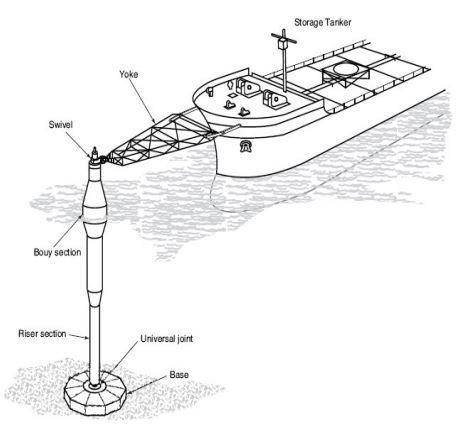 Storage Tanker

Yoke

Swivel

Bouy section

Riser section

Universal joint

Base