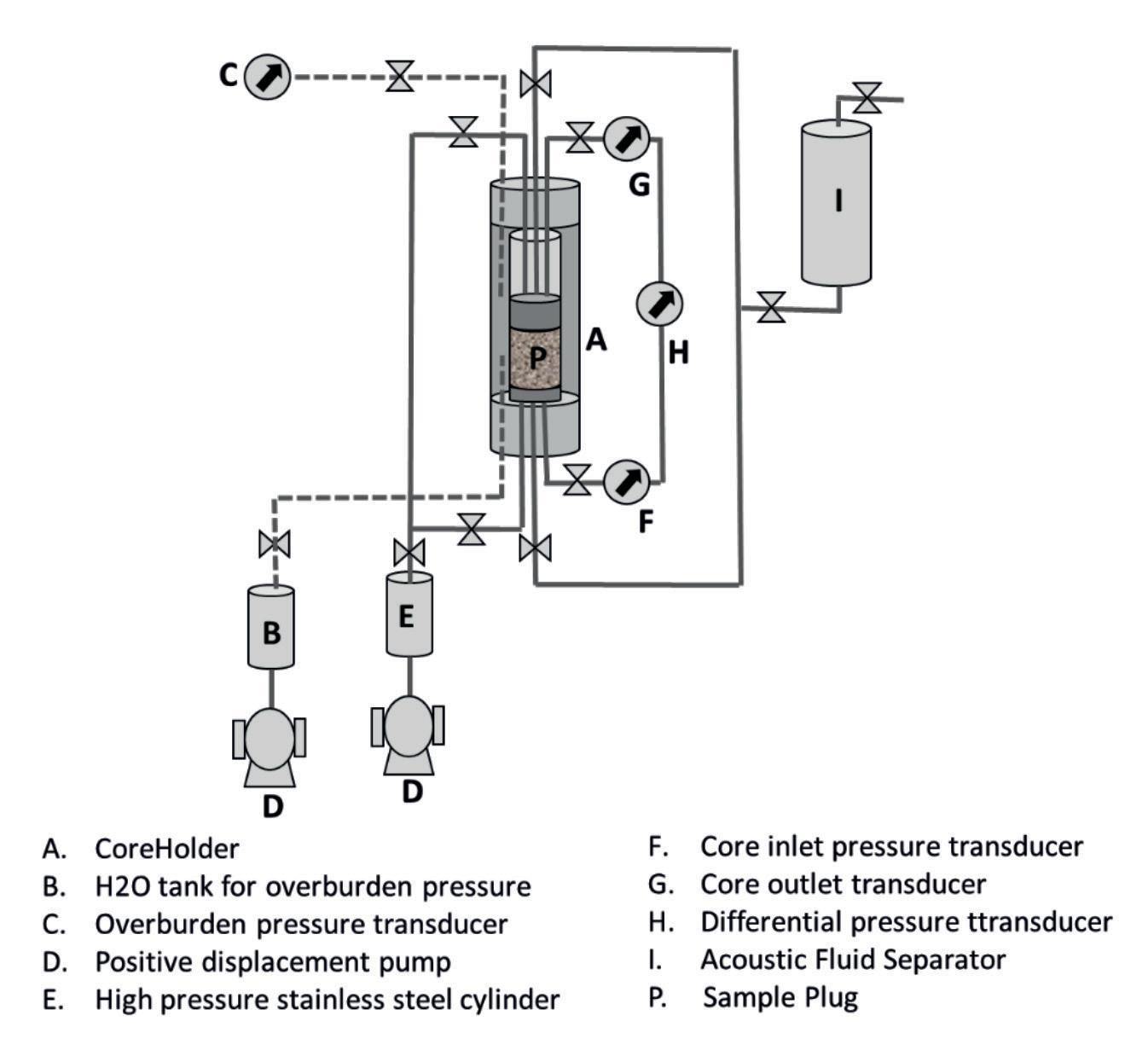 C

G

I

A

P

H

F

B

E

D

D

A. CoreHolder
B. H2O tank for overburden pressure
C. Overburden pressure transducer
D. Positive displacement pump
E. High pressure stainless steel cylinder

F. Core inlet pressure transducer
G. Core outlet transducer
H. Differential pressure ttransducer
I. Acoustic Fluid Separator
P. Sample Plug