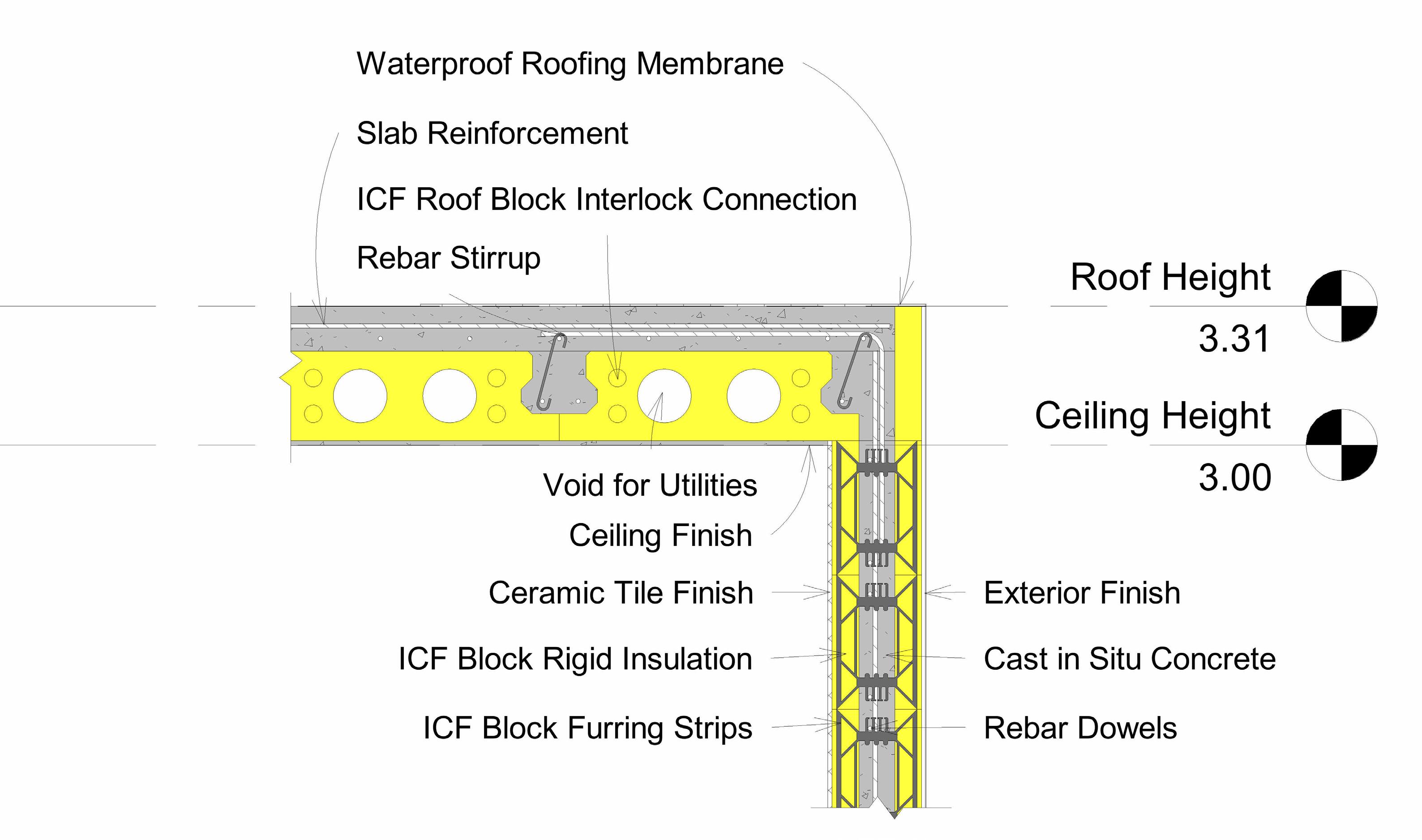 Waterproof Roofing Membrane

Slab Reinforcement

ICF Roof Block Interlock Connection

Rebar Stirrup

Roof Height
3.31

Ceiling Height
3.00

Void for Utilities

Ceiling Finish

Ceramic Tile Finish

ICF Block Rigid Insulation

ICF Block Furring Strips

Exterior Finish

Cast in Situ Concrete

Rebar Dowels