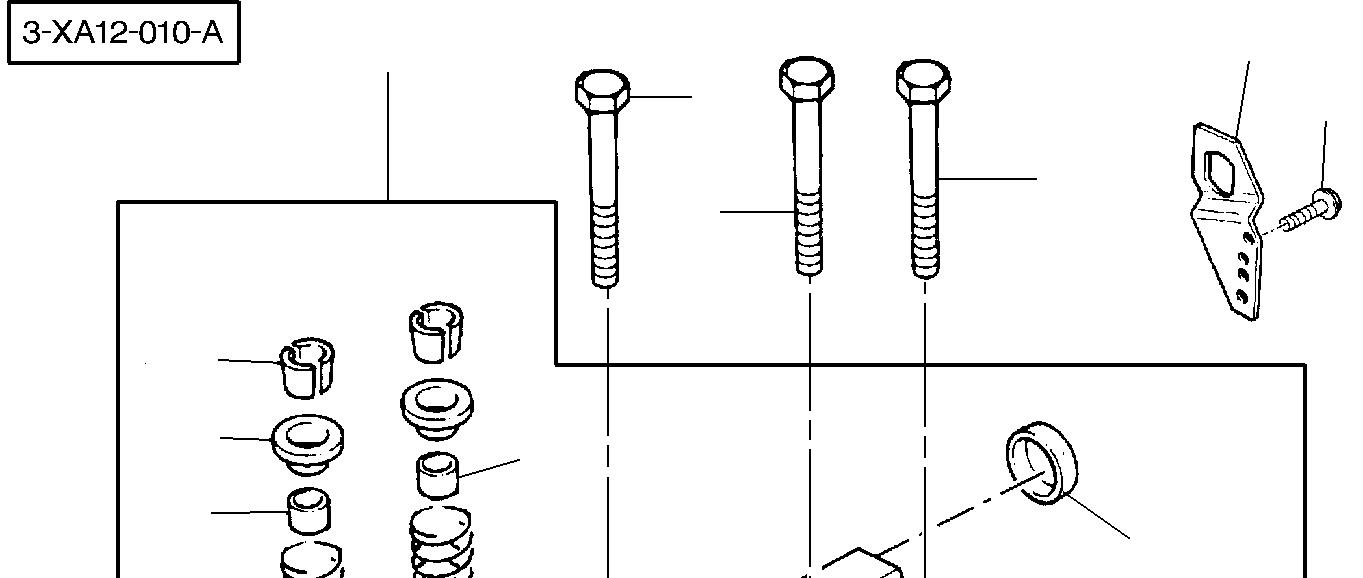 3-XA12-010-A