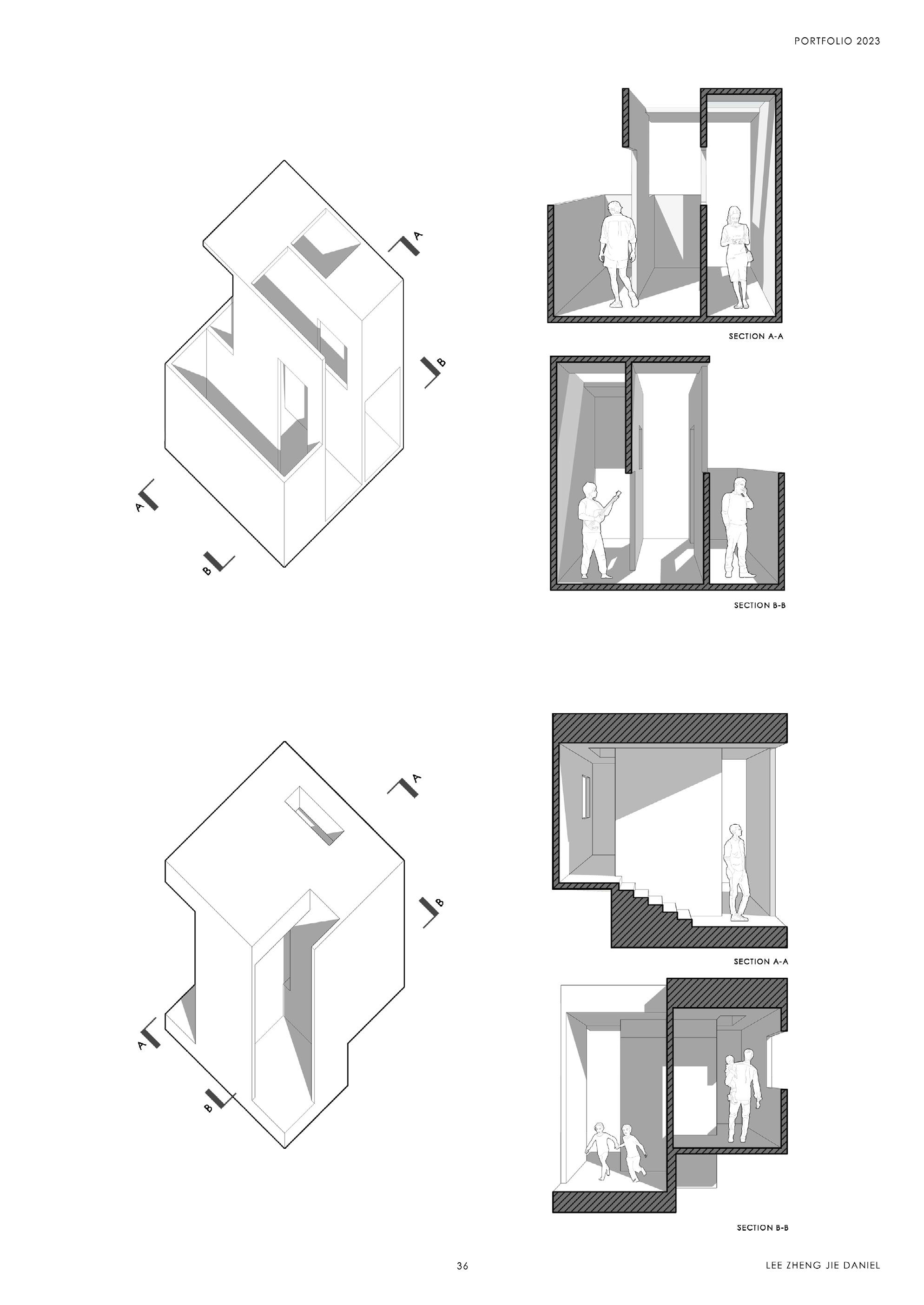 PORTFOLIO 2023

A

B

A

B

SECTION A-A

SECTION B-B

A

B

A

B

SECTION A-A

SECTION B-B

36

LEE ZHENG JIE DANIEL