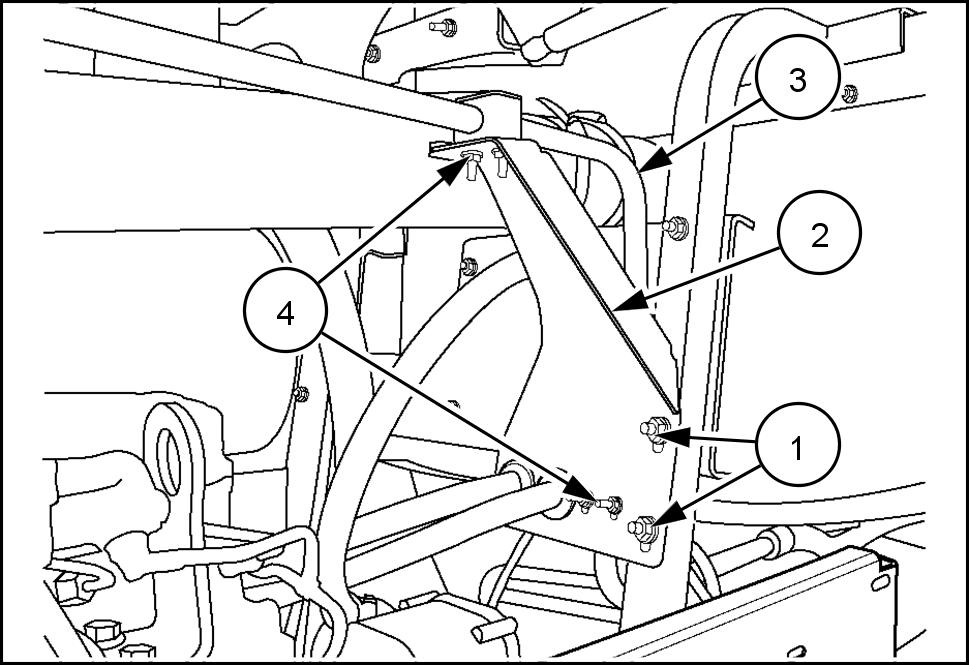 3
2
4
1