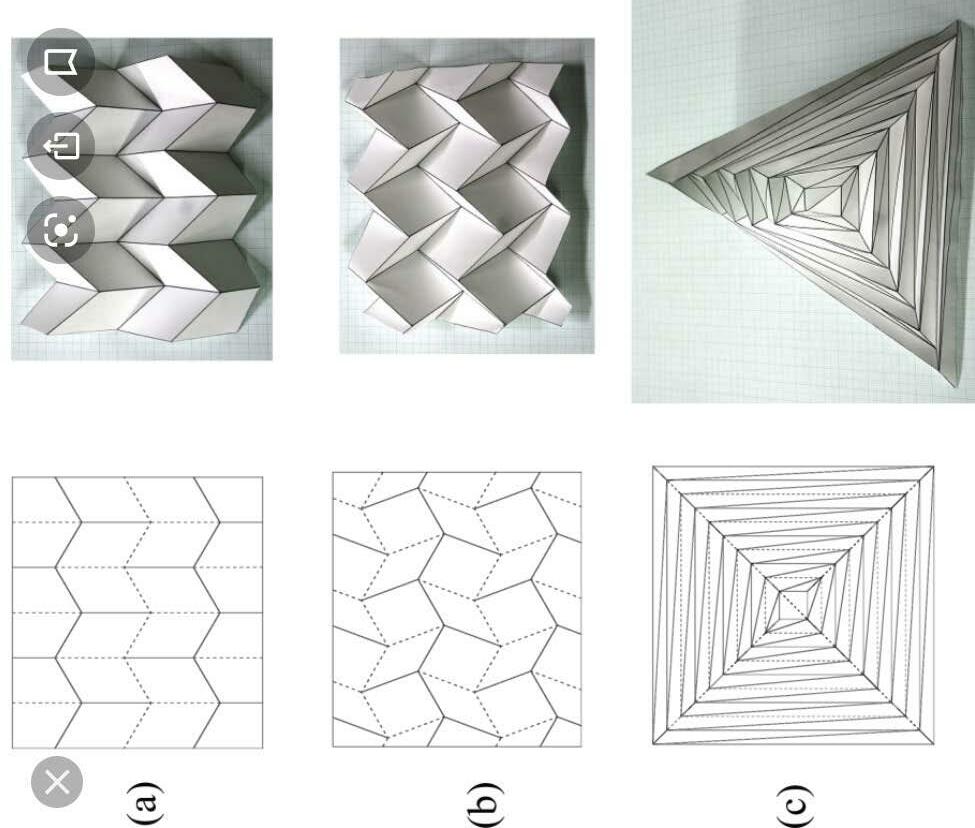 (a)

(b)

(c)