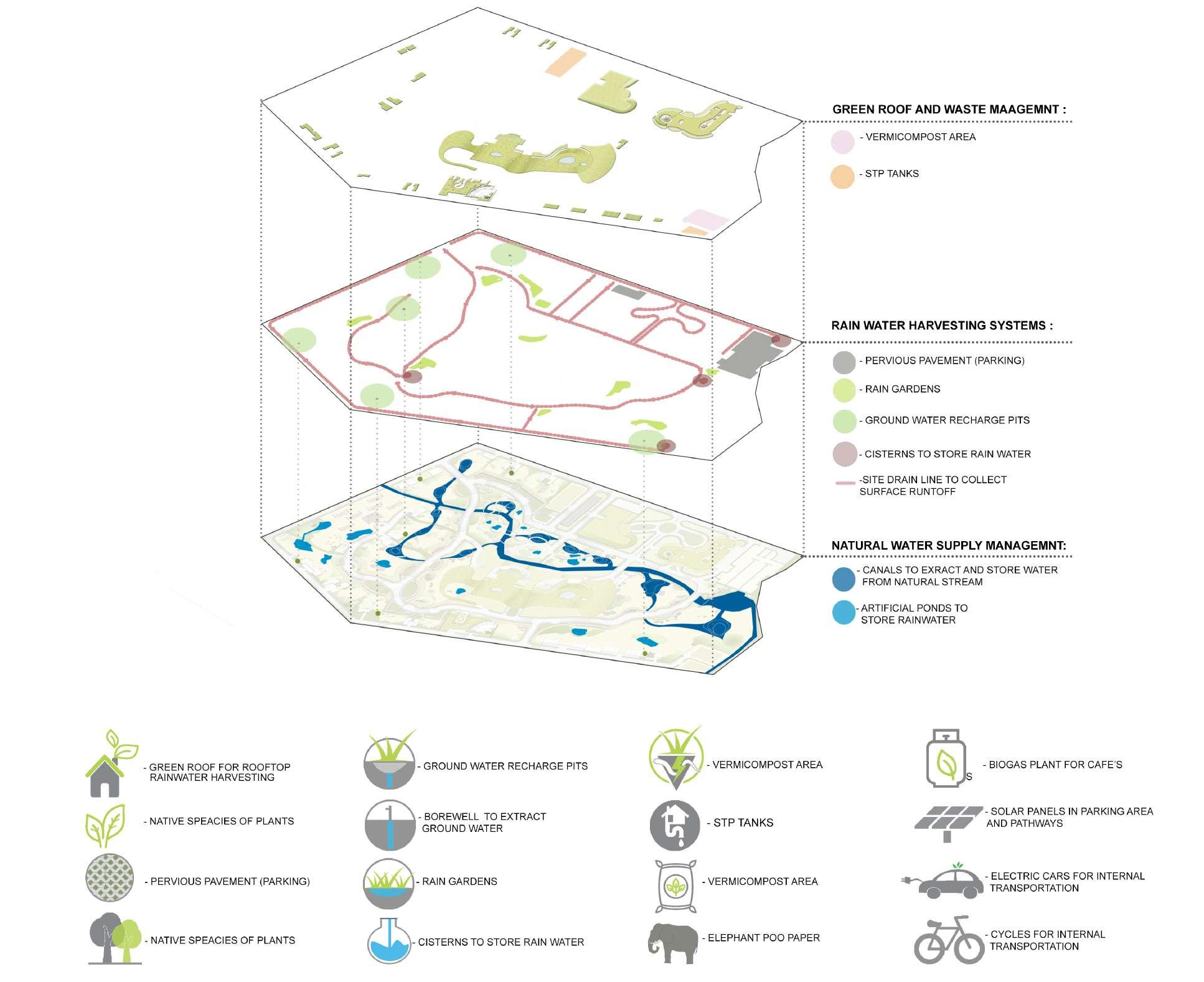 GREEN ROOF AND WASTE MAAGEMNT :

- VERMICOMPOST AREA

- STP TANKS

RAIN WATER HARVESTING SYSTEMS :

- PERVIOUS PAVEMENT (PARKING)

- RAIN GARDENS

- GROUND WATER RECHARGE PITS

- CISTERNS TO STORE RAIN WATER

-SITE DRAIN LINE TO COLLECT SURFACE RUNTOFF

NATURAL WATER SUPPLY MANAGEMNT:

- CANALS TO EXRACT AND STORE WATER FROM NATURAL STREAM

- ARTIFICIAL PONDS TO STORE RAINWATER

- GREEN ROOF FOR ROOFTOP RAINWATER HARVESTING

- NATIVE SPEACIES OF PLANTS

- PERVIOUS PAVEMENT (PARKING)

- NATIVE SPEACIES OF PLANTS

- GROUND WATER RECHARGE PITS

- BOREWELL TO EXTRACT GROUND WATER

- RAIN GARDENS

- CISTERNS TO STORE RAIN WATER

- VERMICOMPOST AREA

- STP TANKS

- VERMICOMPOST AREA

- ELEPHANT POO PAPER

S - BIOGAS PLANT FOR CAFE'S

- SOLAR PANELS IN PARKING AREA AND PATHWAYS

- ELECTRIC CARS FOR INTERNAL TRANSPORTATION

- CYCLES FOR INTERNAL TRANSPORTATION