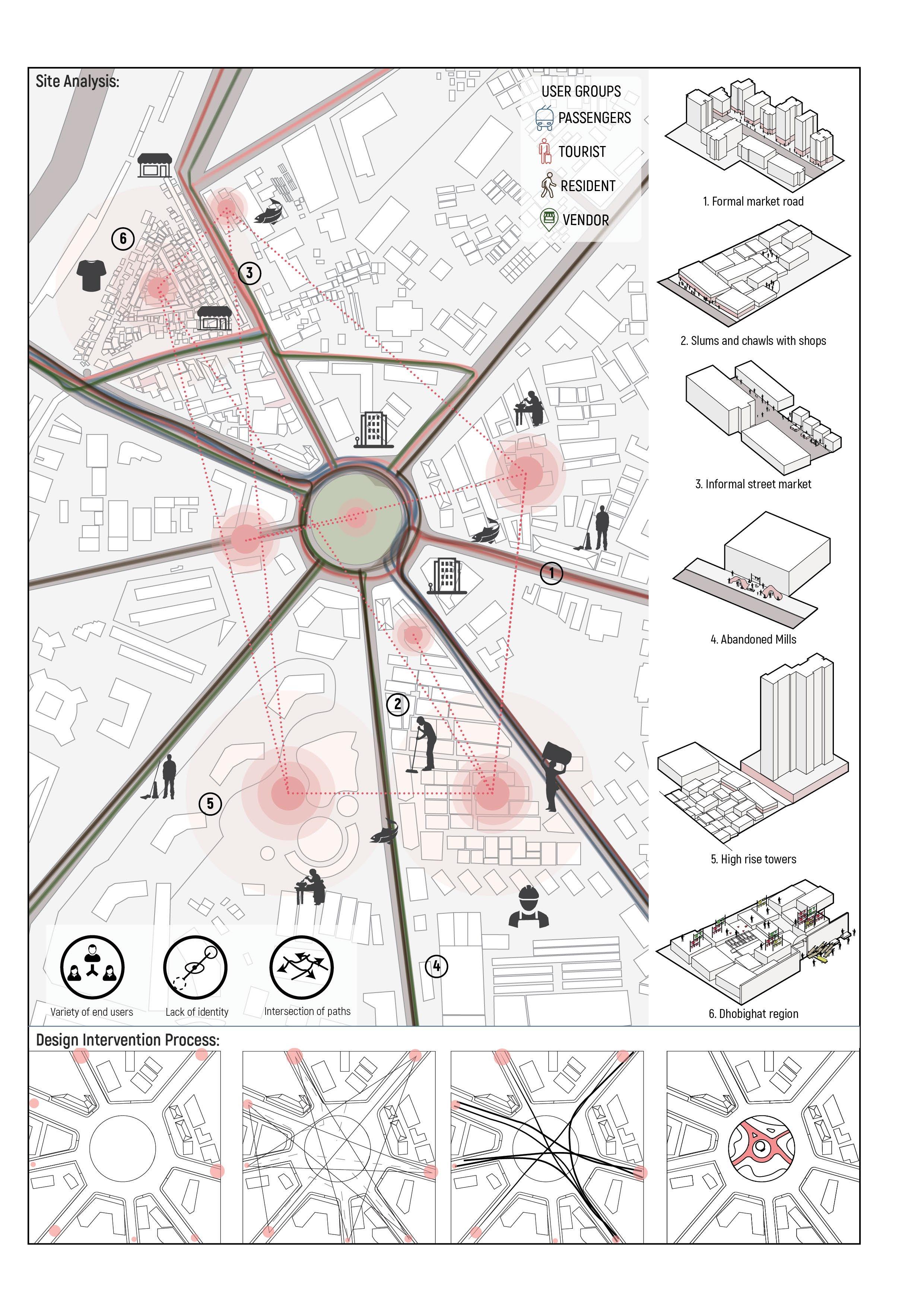 Site Analysis:

USER GROUPS
PASSENGERS
TOURIST
RESIDENT
VENDOR

6
3
1
2
5
4

Variety of end users
Lack of identity
Intersection of paths

1. Formal market road
2. Slums and chawls with shops
3. Informal street market
4. Abandoned Mills
5. High rise towers
6. Dhobighat region

Design Intervention Process: