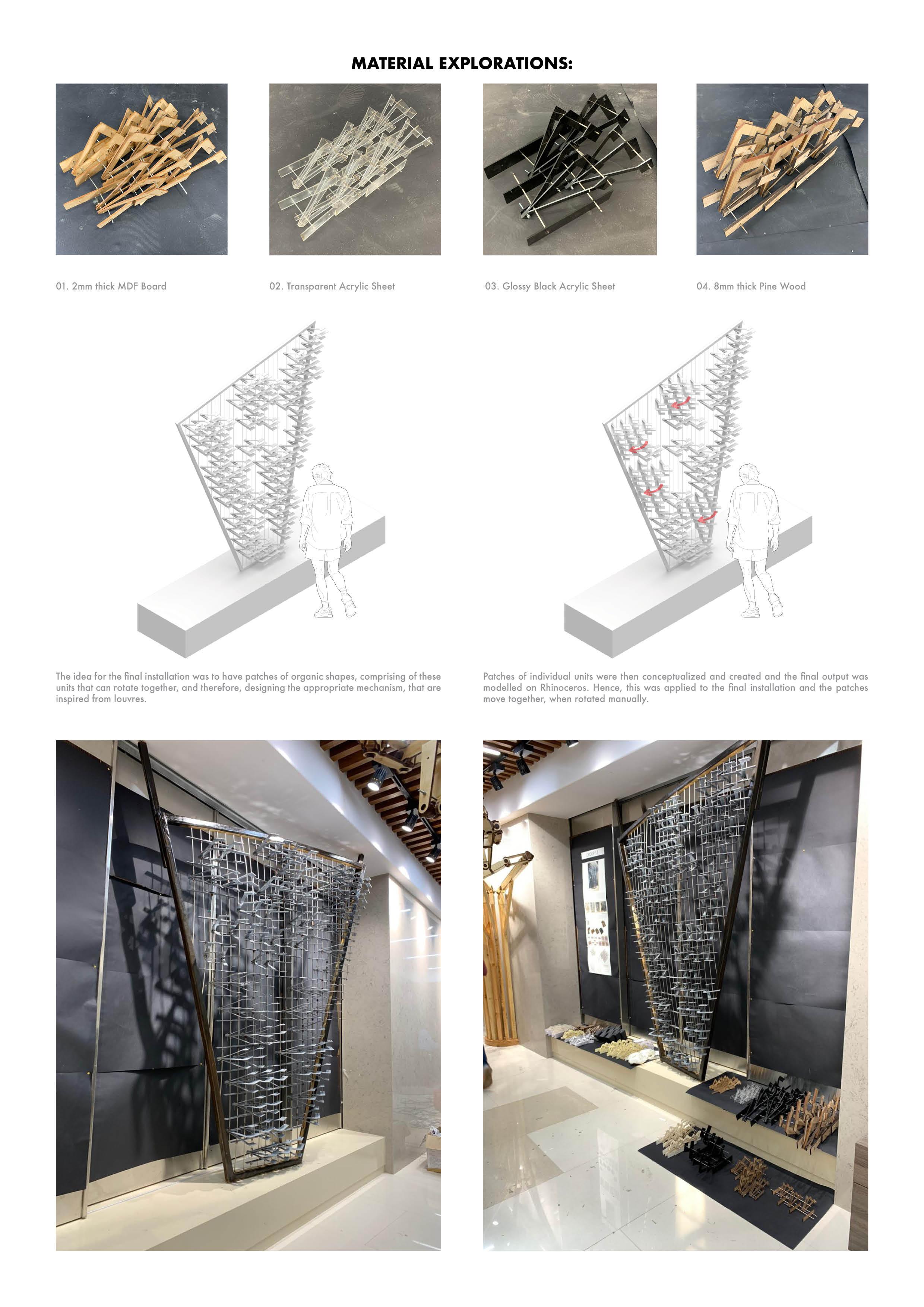 MATERIAL EXPLORATIONS:

01. 2mm thick MDF Board

02. Transparent Acrylic Sheet

03. Glossy Black Acrylic Sheet

04. 8mm thick Pine Wood

The idea for the final installation was to have patches of organic shapes, comprising of these units that can rotate together, and therefore, designing the appropriate mechanism, that are inspired from louvres.

Patches of individual units were then conceptualized and created and the final output was modelled on Rhinoceros. Hence, this was applied to the final installation and the patches move together, when rotated manually.