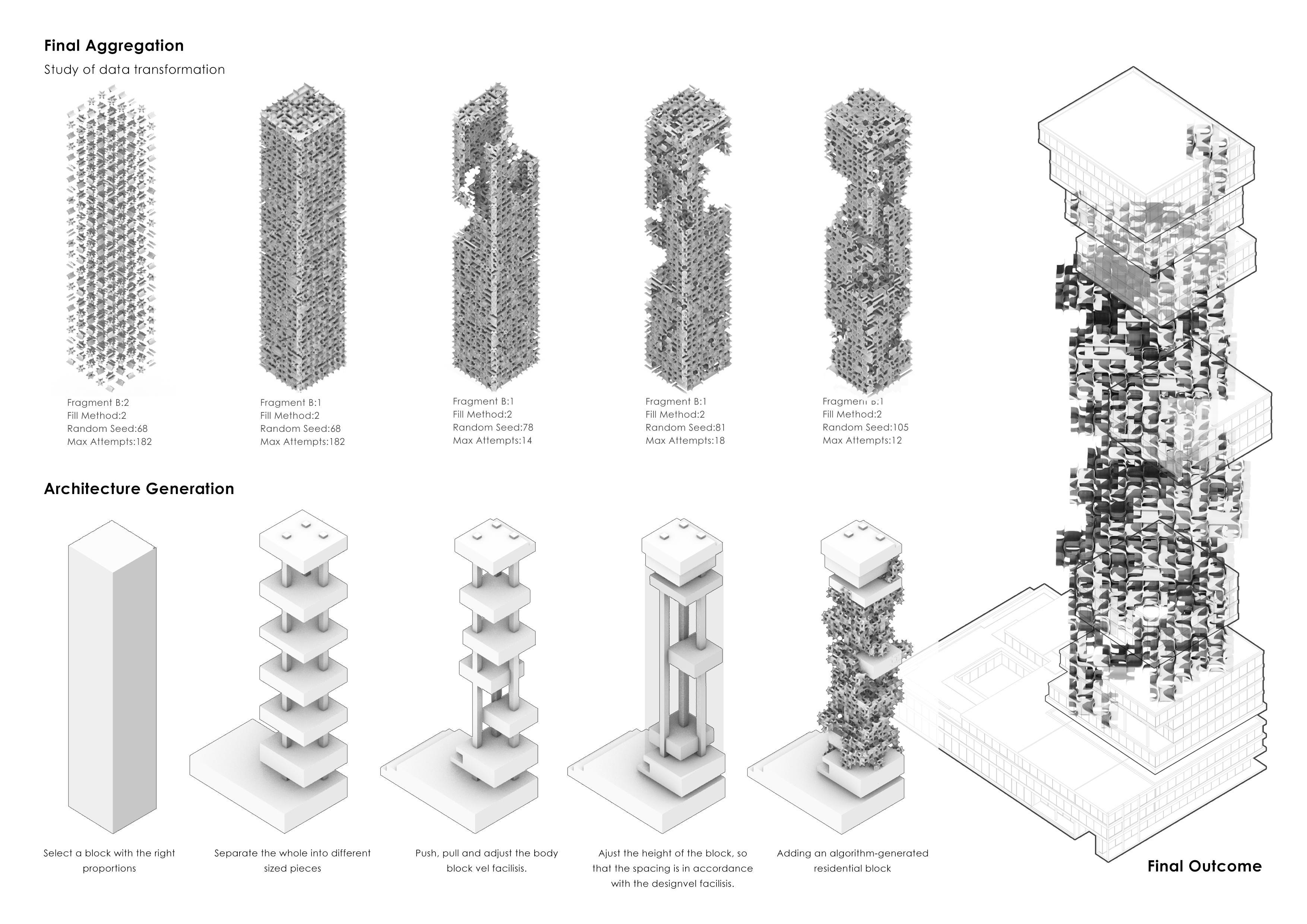 Final Aggregation

Study of data transformation

Fragment B:2
Fill Method:2
Random Seed:68
Max Attempts:182

Fragment B:1
Fill Method:2
Random Seed:68
Max Attempts:182

Fragment B:1
Fill Method:2
Random Seed:78
Max Attempts:14

Fragment B:1
Fill Method:2
Random Seed:81
Max Attempts:18

Fragment B:1
Fill Method:2
Random Seed:105
Max Attempts:12

Architecture Generation

Select a block with the right proportions

Separate the whole into different sized pieces

Push, pull and adjust the body block vel facilisis.

Ajust the height of the block, so that the spacing is in accordance with the designvel facilisis.

Adding an algorithm-generated residential block

Final Outcome