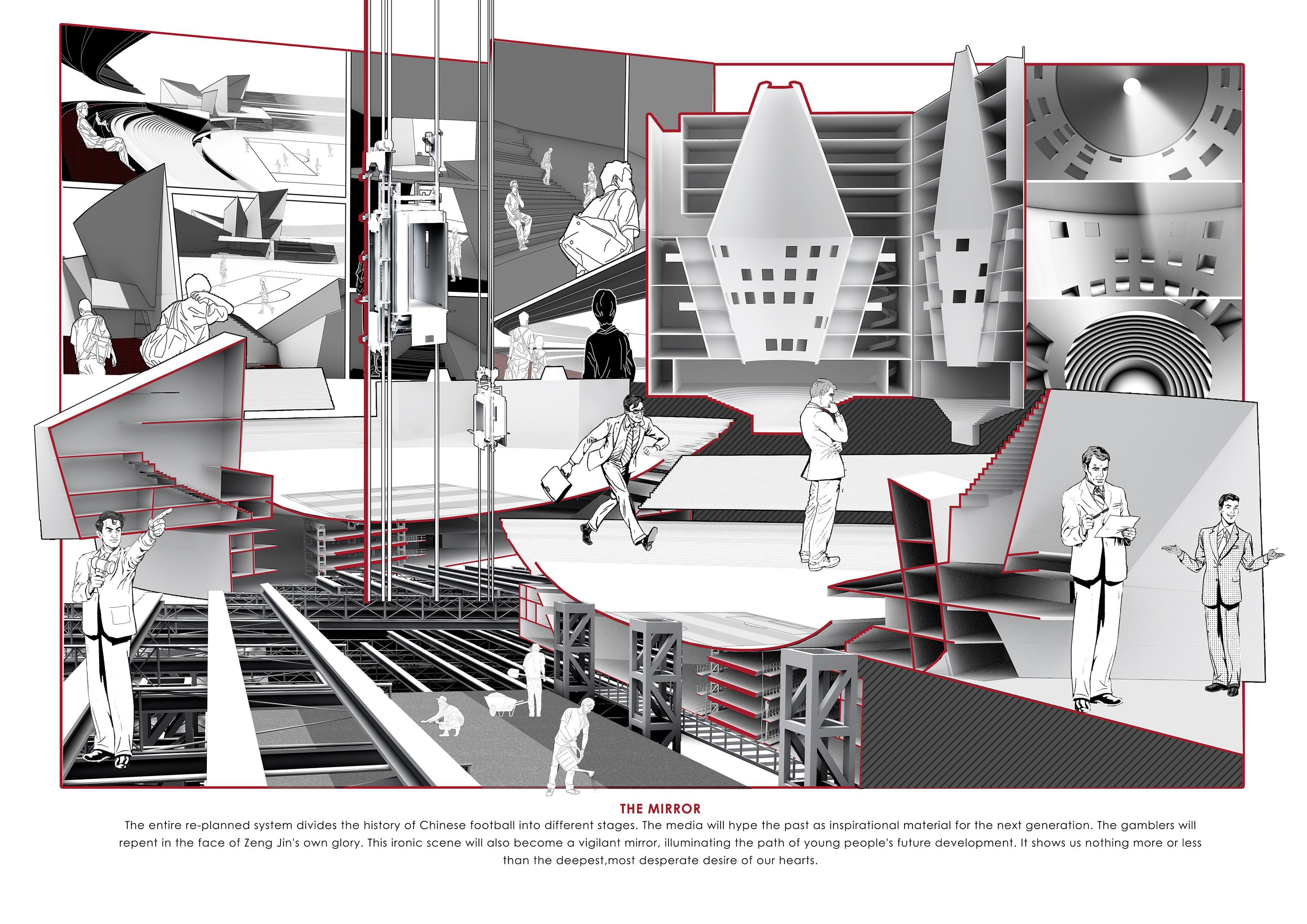 THE MIRROR

The entire re-planned system divides the history of Chinese football into different stages. The media will hype the past as inspirational material for the next generation. The gamblers will repent in the face of Zeng Jin's own glory. This ironic scene will also become a vigilant mirror, illuminating the path of young people's future development. It shows us nothing more or less than the deepest,most desperate desire of our hearts.