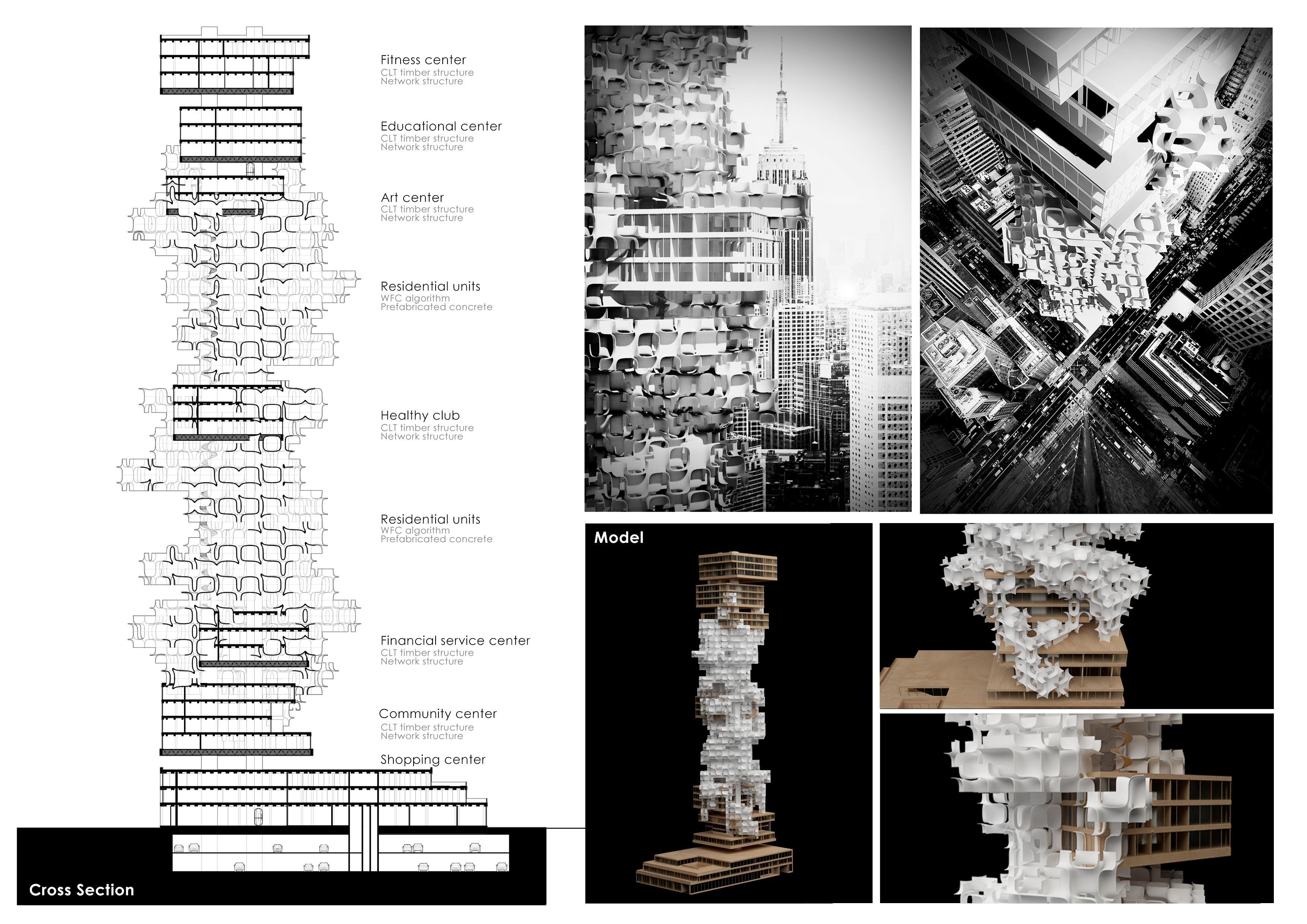 Fitness center
CLT timber structure
Network structure

Educational center
CLT timber structure
Network structure

Art center
CLT timber structure
Network structure

Residential units
WFC algorithm
Prefabricated concrete

Healthy club
CLT timber structure
Network structure

Residential units
WFC algorithm
Prefabricated concrete

Financial service center
CLT timber structure
Network structure

Community center
CLT timber structure
Network structure

Shopping center

Cross Section

Model