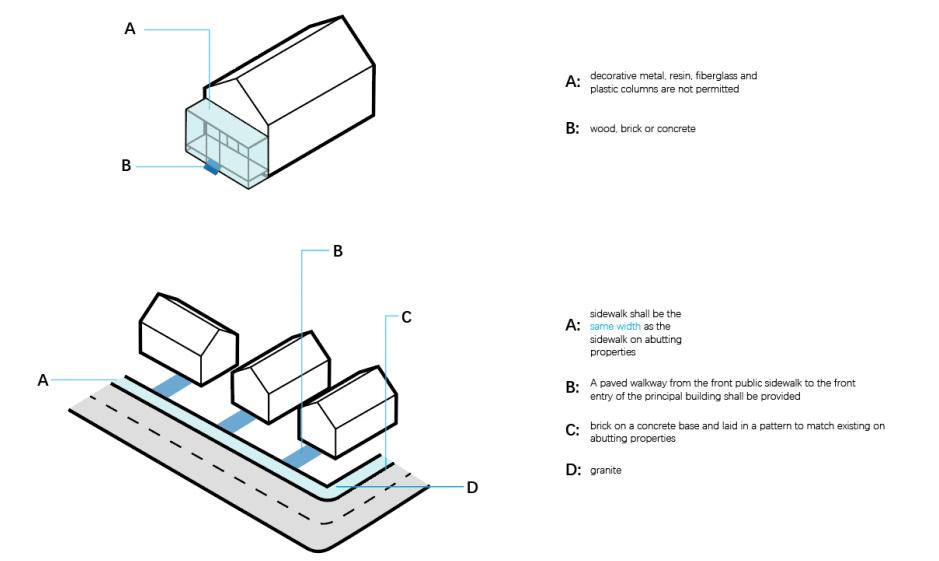 A

B

A: decorative metal, resin, fiberglass and plastic columns are not permitted

B: wood, brick or concrete

B

C

A

D

A: sidewalk shall be the same width as the sidewalk on abutting properties

B: A paved walkway from the front public sidewalk to the front entry of the principal building shall be provided

C: brick on a concrete base and laid in a pattern to match existing on abutting properties

D: granite